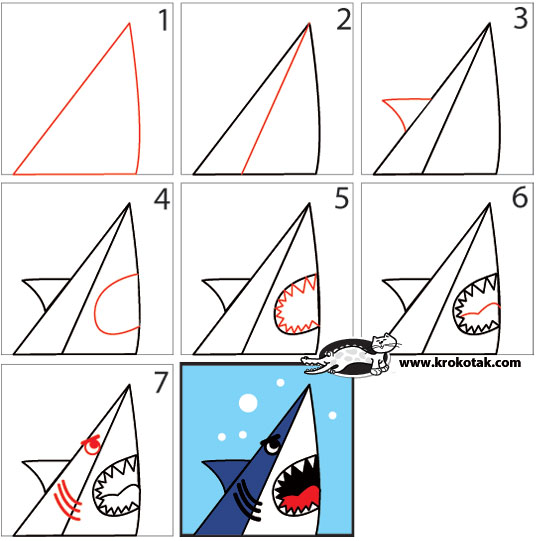 1

2

3

4

5

6

www.krokotak.com

7