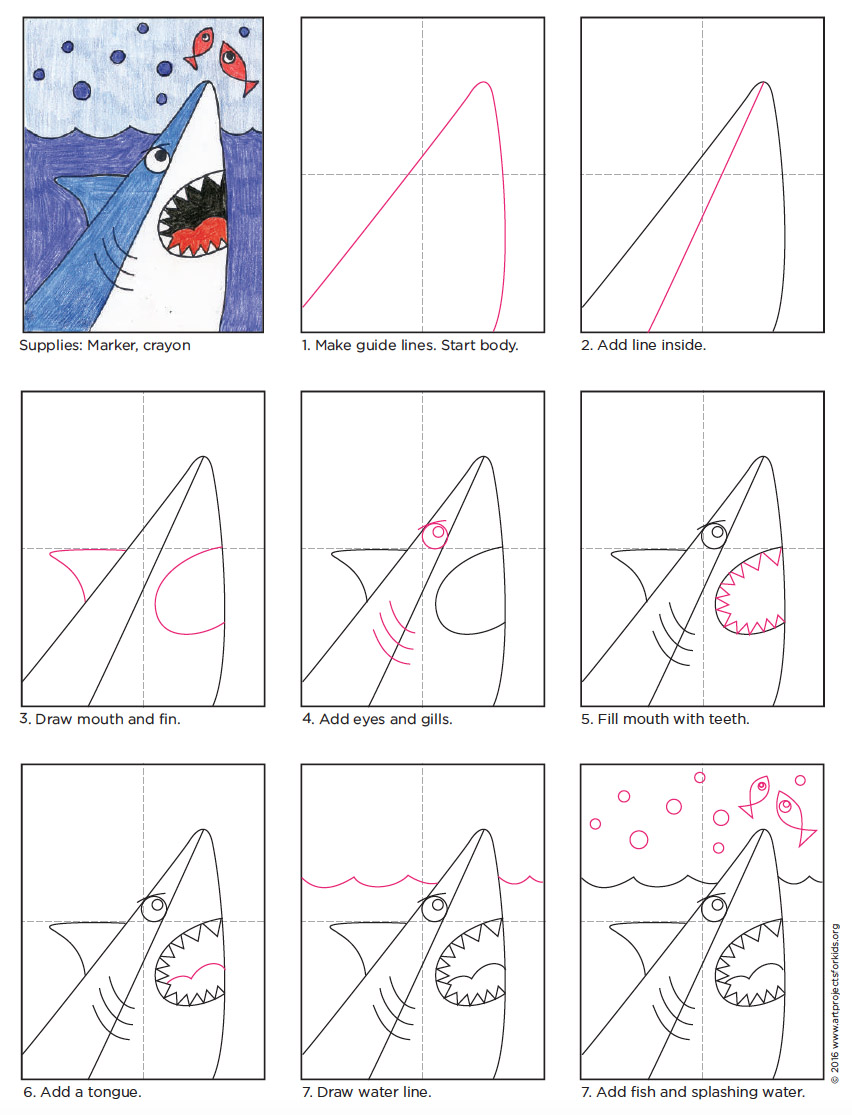 Supplies: Marker, crayon

1. Make guide lines. Start body.

2. Add line inside.

3. Draw mouth and fin.

4. Add eyes and gills.

5. Fill mouth with teeth.

6. Add a tongue.

7. Draw water line.

7. Add fish and splashing water.

© 2016 www.artprojectsforkids.org