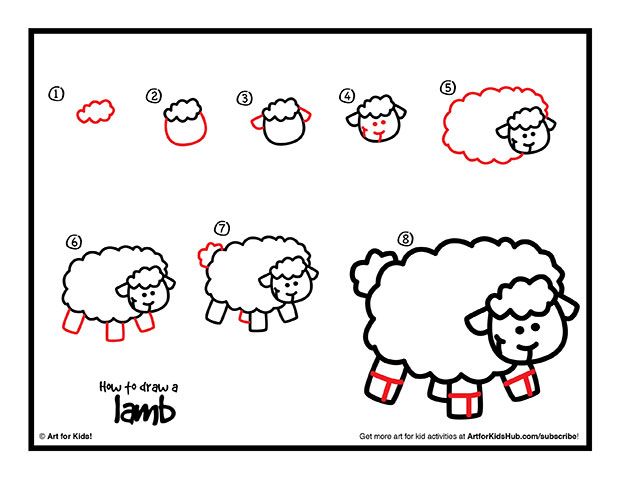 1

2

3

4

5

6

7

8

How to draw a

lamb

© Art for Kids!

Get more art for kid activities at ArtforKidsHub.com/subscribe!