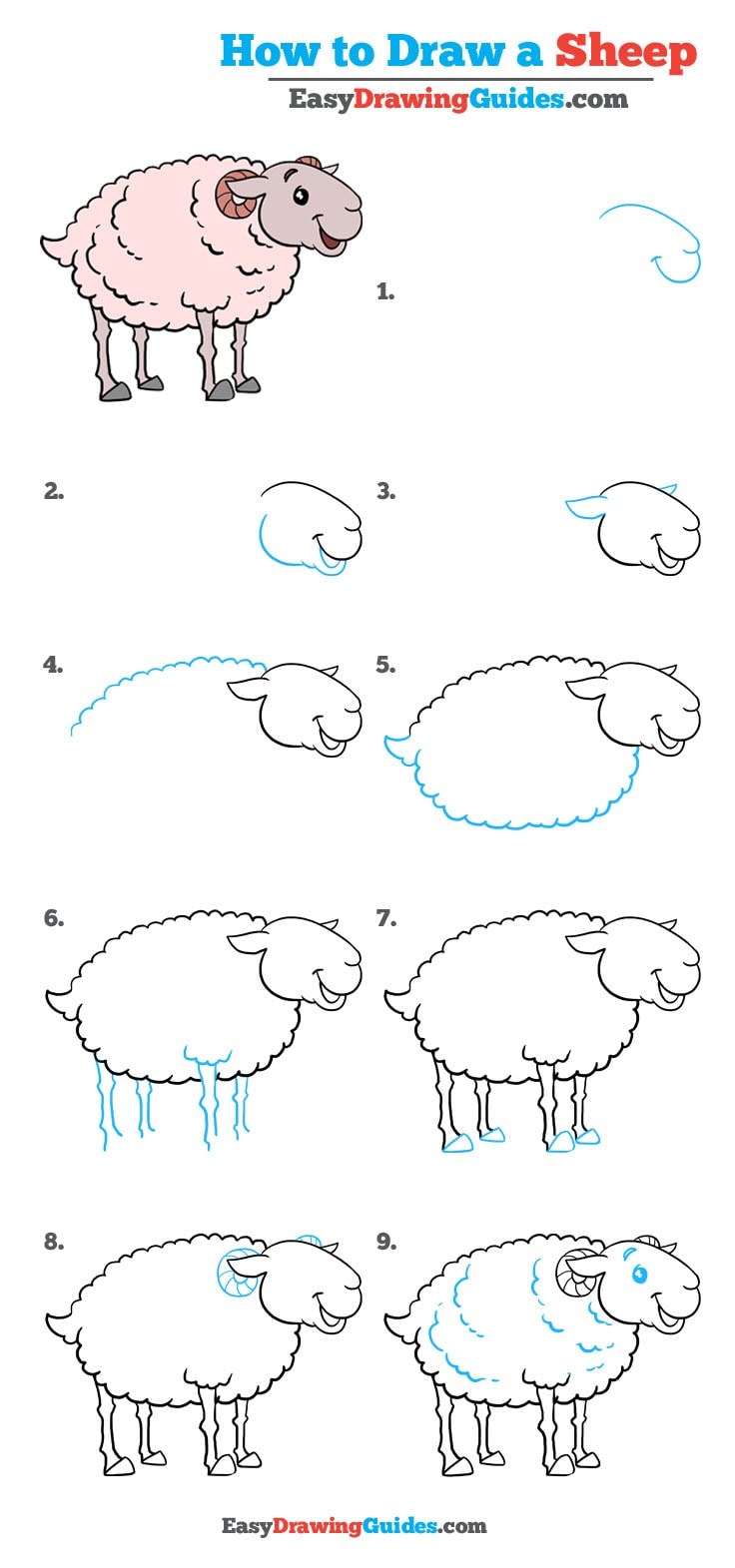 How to Draw a Sheep
EasyDrawingGuides.com

1.

2.

3.

4.

5.

6.

7.

8.

9.

EasyDrawingGuides.com