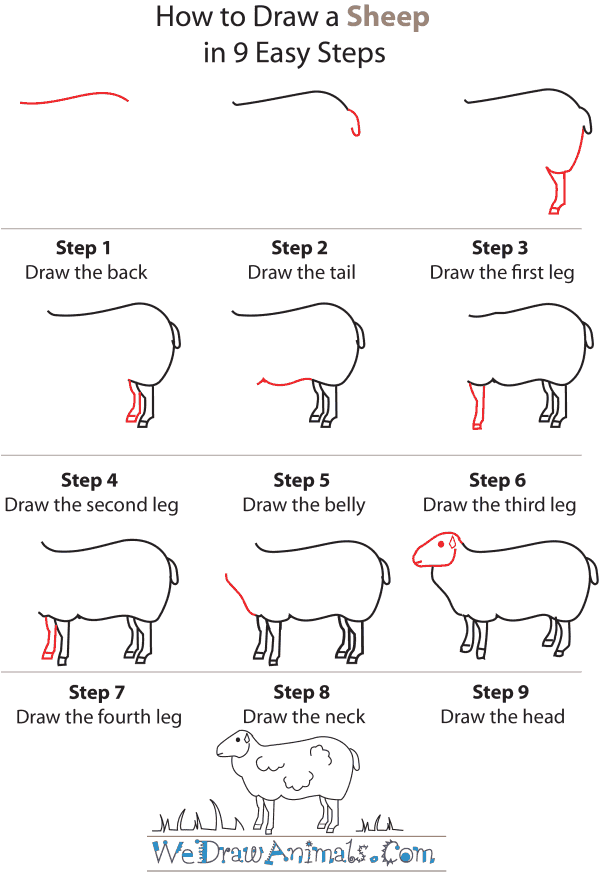 How to Draw a Sheep
in 9 Easy Steps

Step 1
Draw the back

Step 2
Draw the tail

Step 3
Draw the first leg

Step 4
Draw the second leg

Step 5
Draw the belly

Step 6
Draw the third leg

Step 7
Draw the fourth leg

Step 8
Draw the neck

Step 9
Draw the head

WeDrawAnimals.Com