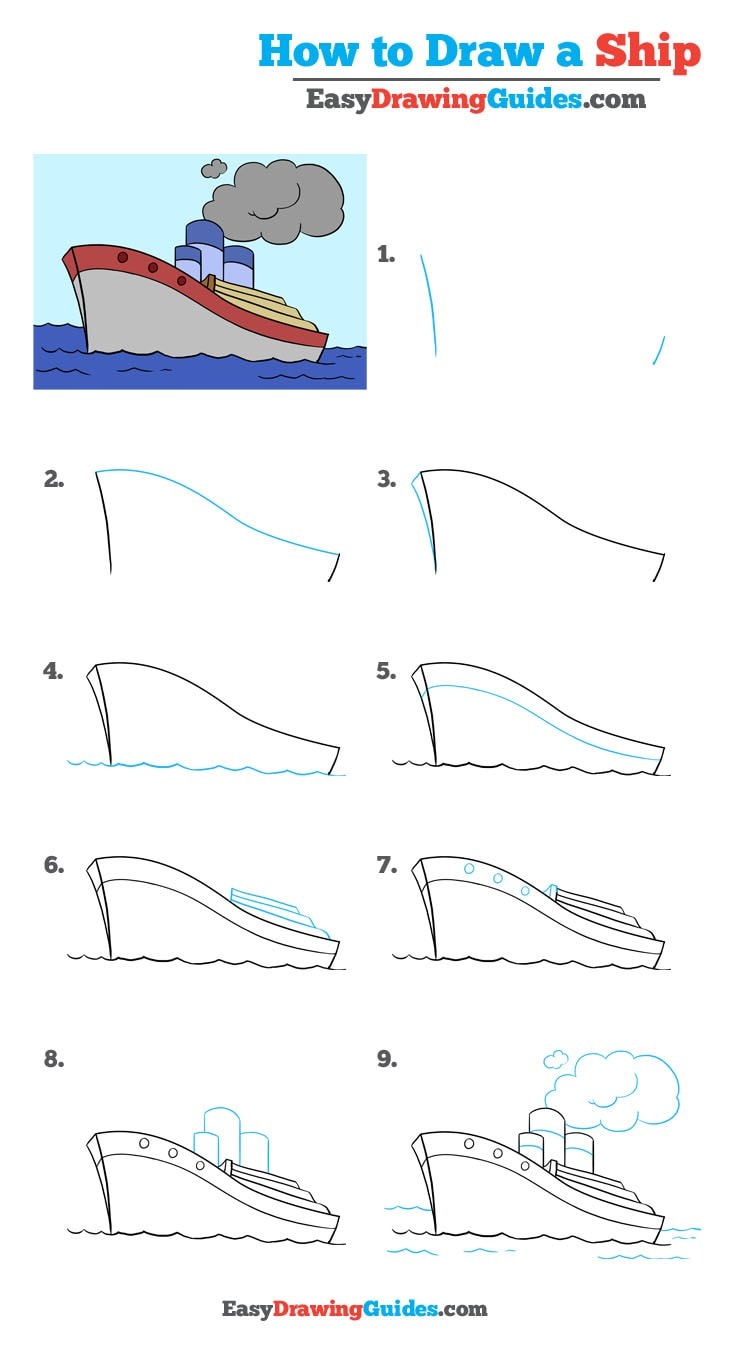 How to Draw a Ship
EasyDrawingGuides.com

1.

2.

3.

4.

5.

6.

7.

8.

9.

EasyDrawingGuides.com