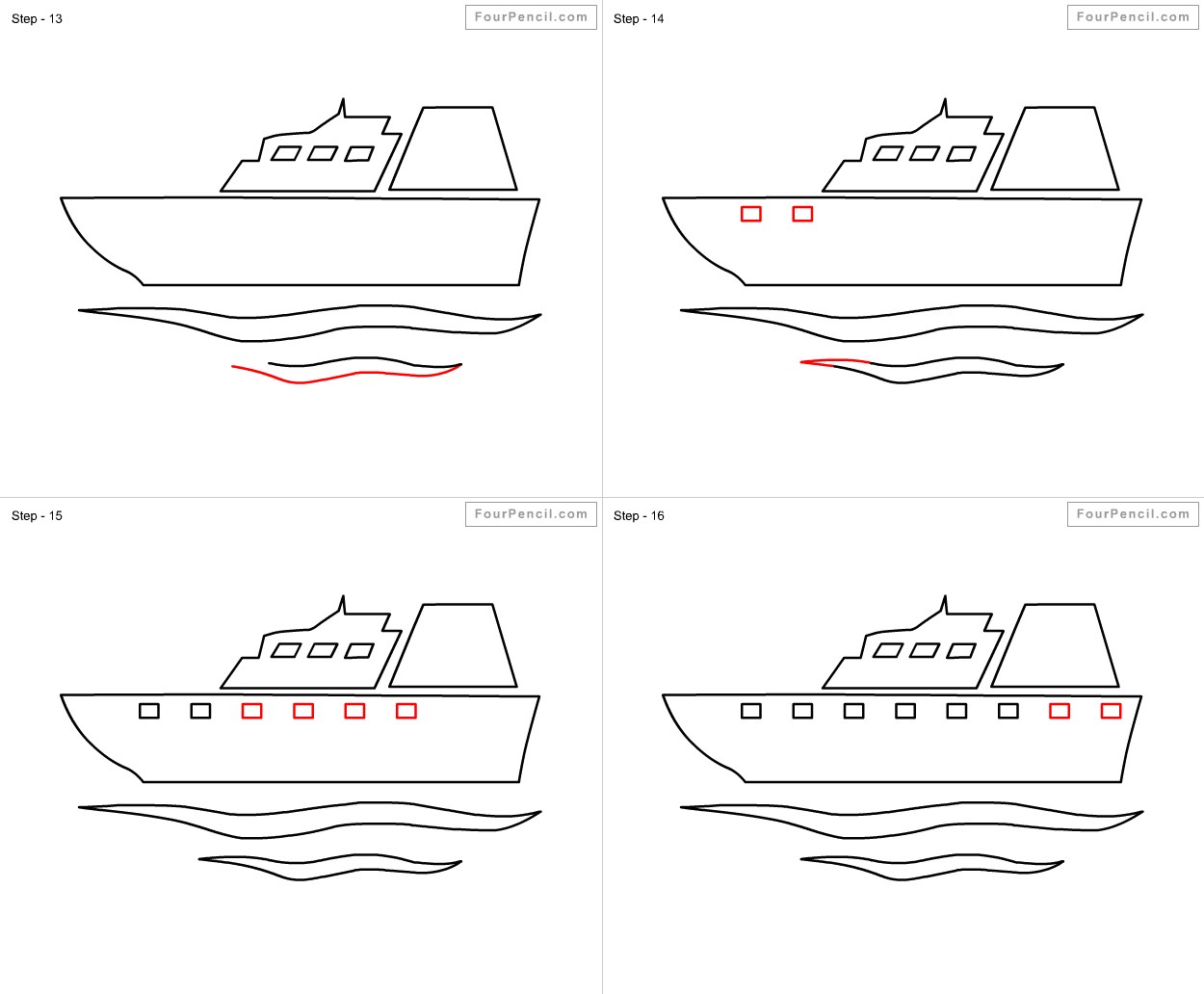 Step - 13

FourPencil.com

Step - 14

FourPencil.com

Step - 15

FourPencil.com

Step - 16

FourPencil.com