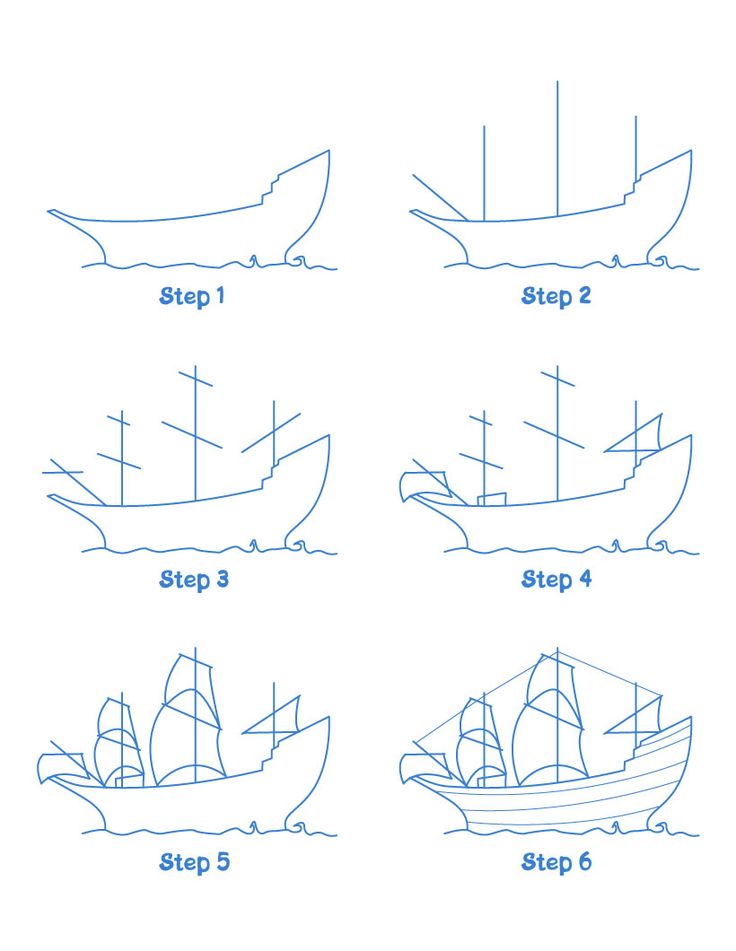 Step 1

Step 2

Step 3

Step 4

Step 5

Step 6