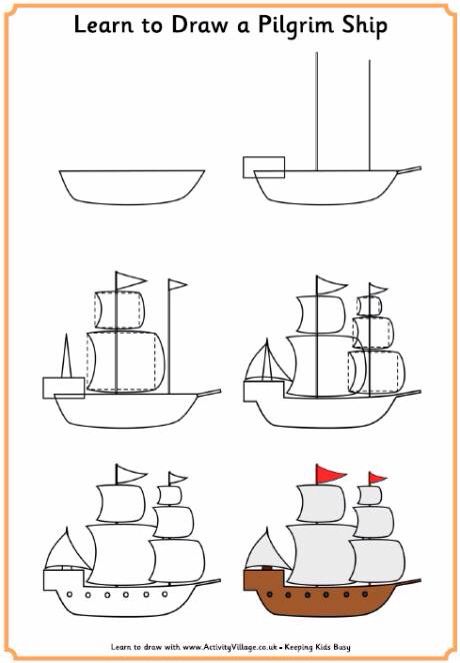 Learn to Draw a Pilgrim Ship

Learn to draw with www.ActivityVillage.co.uk - Keeping Kids Busy