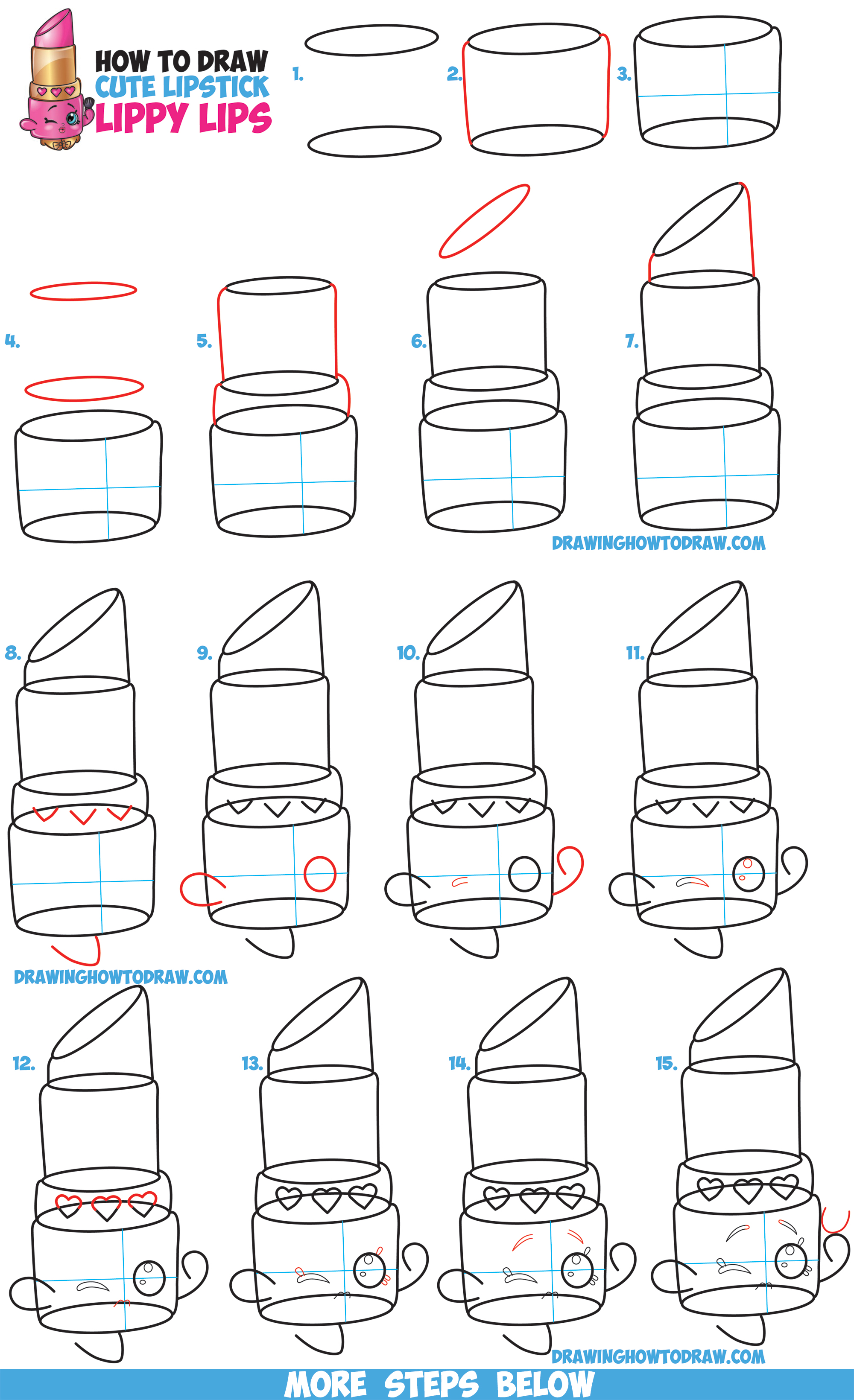 HOW TO DRAW
CUTE LIPSTICK
LIPPY LIPS

1.
2.
3.
4.
5.
6.
7.

DRAWINGHOWTODRAW.COM

8.
9.
10.
11.

DRAWINGHOWTODRAW.COM

12.
13.
14.
15.

DRAWINGHOWTODRAW.COM

MORE STEPS BELOW