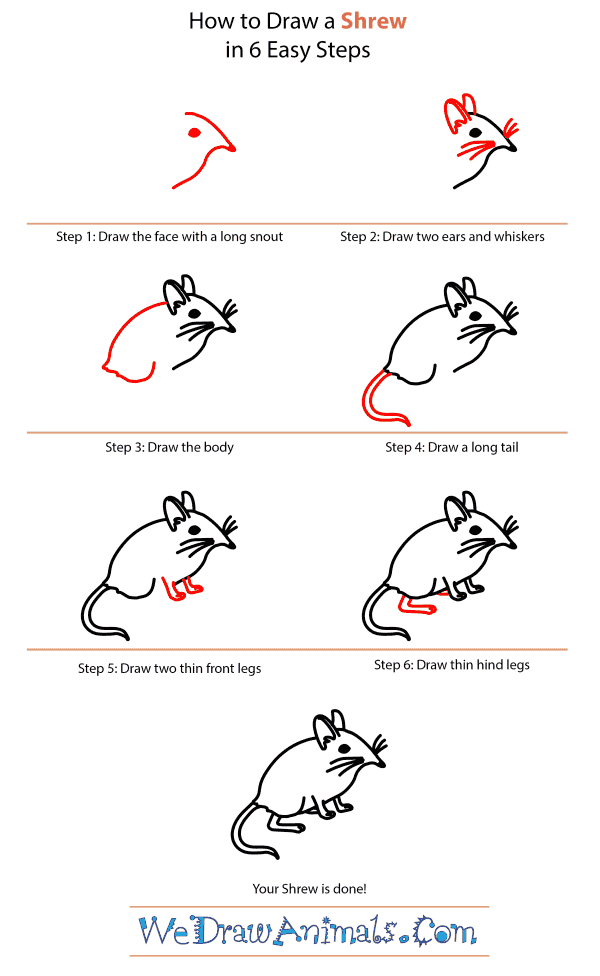 How to Draw a Shrew
in 6 Easy Steps

Step 1: Draw the face with a long snout

Step 2: Draw two ears and whiskers

Step 3: Draw the body

Step 4: Draw a long tail

Step 5: Draw two thin front legs

Step 6: Draw thin hind legs

Your Shrew is done!

WeDrawAnimals.Com