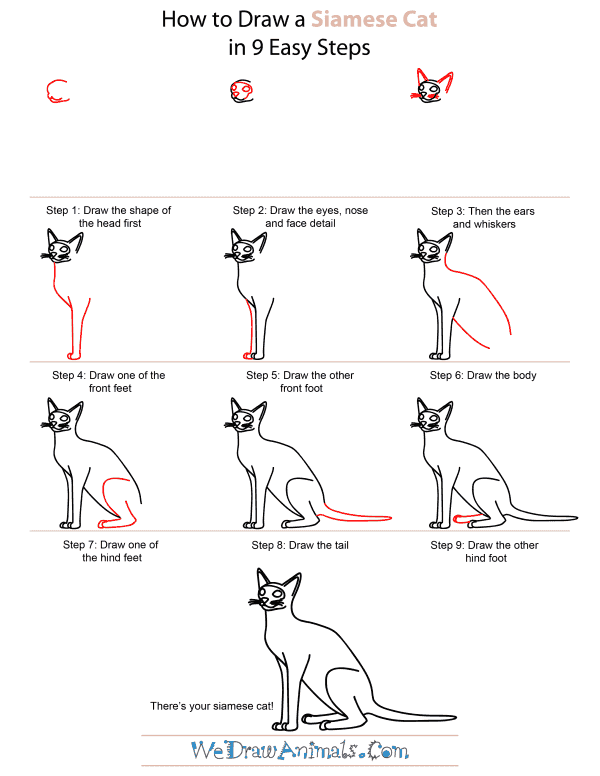 How to Draw a Siamese Cat
in 9 Easy Steps

Step 1: Draw the shape of the head first

Step 2: Draw the eyes, nose and face detail

Step 3: Then the ears and whiskers

Step 4: Draw one of the front feet

Step 5: Draw the other front foot

Step 6: Draw the body

Step 7: Draw one of the hind feet

Step 8: Draw the tail

Step 9: Draw the other hind foot

There's your siamese cat!

WeDrawAnimals.Com