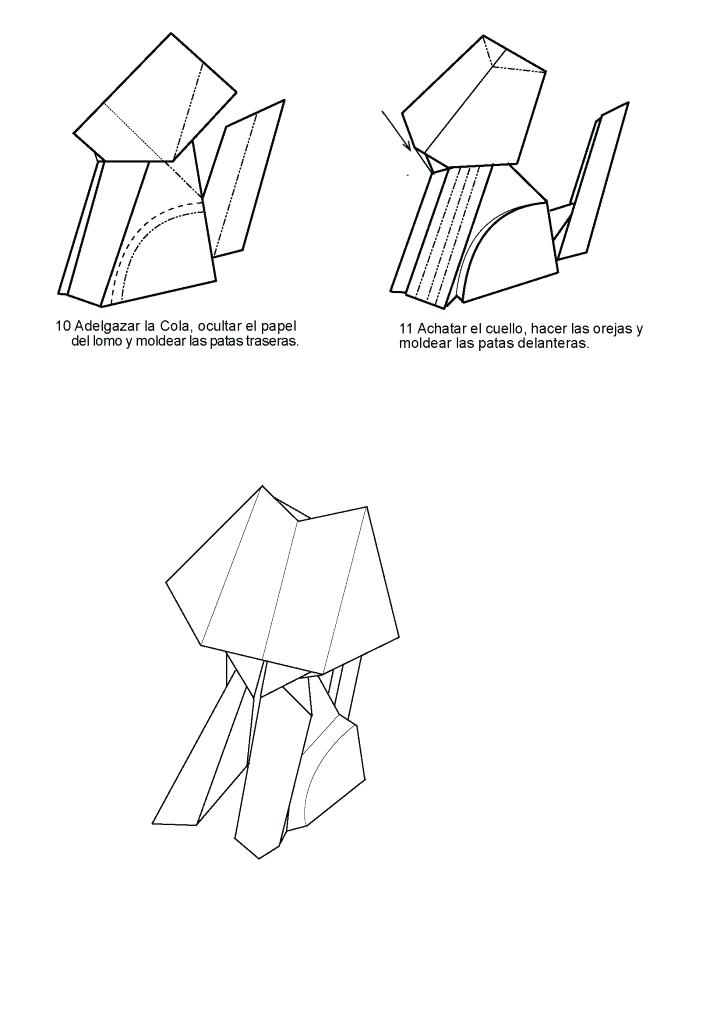 10 Adelgazar la Cola, ocultar el papel del lomo y moldear las patas traseras.

11 Achatar el cuello, hacer las orejas y moldear las patas delanteras.