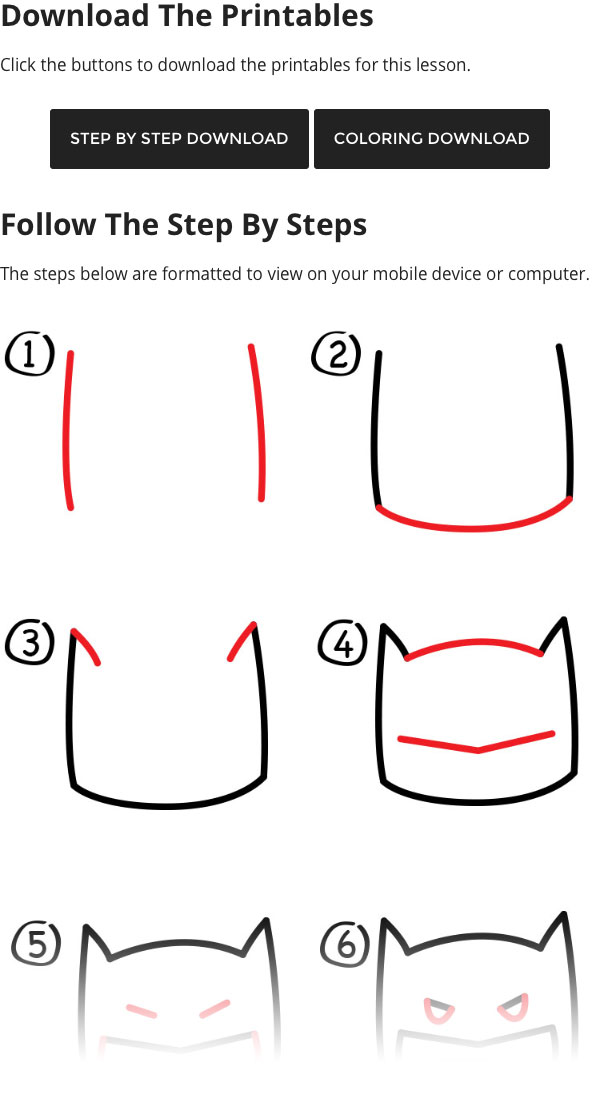 Download The Printables

Click the buttons to download the printables for this lesson.

STEP BY STEP DOWNLOAD

COLORING DOWNLOAD

Follow The Step By Steps

The steps below are formatted to view on your mobile device or computer.

1

2

3

4

5

6