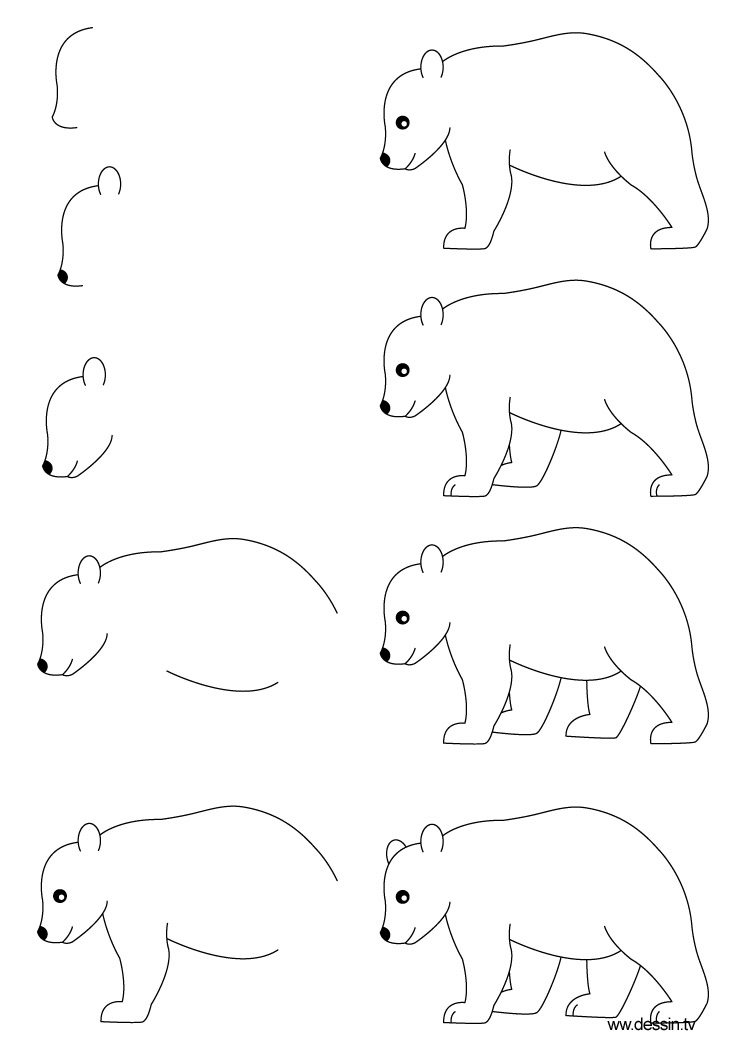 www.dessin.tv