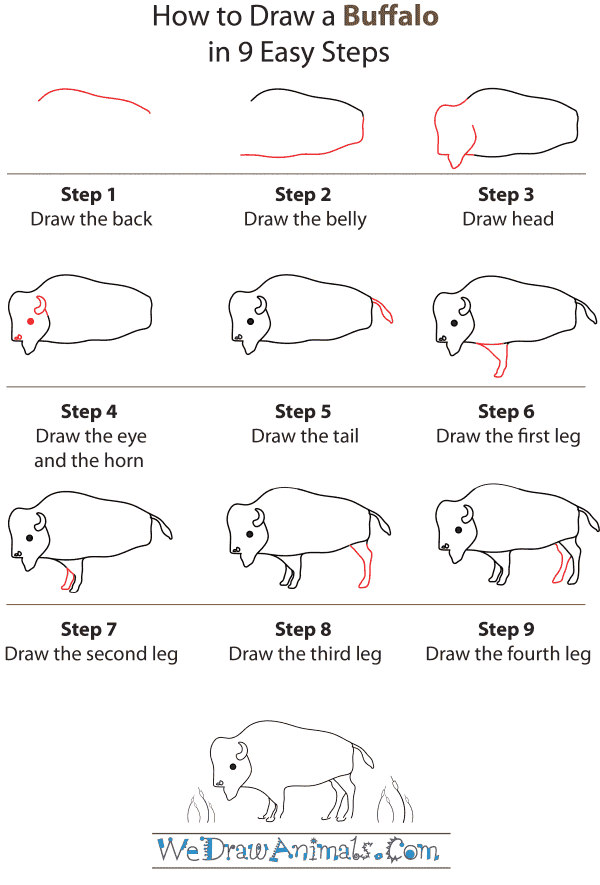 How to Draw a Buffalo
in 9 Easy Steps

Step 1
Draw the back

Step 2
Draw the belly

Step 3
Draw head

Step 4
Draw the eye and the horn

Step 5
Draw the tail

Step 6
Draw the first leg

Step 7
Draw the second leg

Step 8
Draw the third leg

Step 9
Draw the fourth leg

WeDrawAnimals.Com