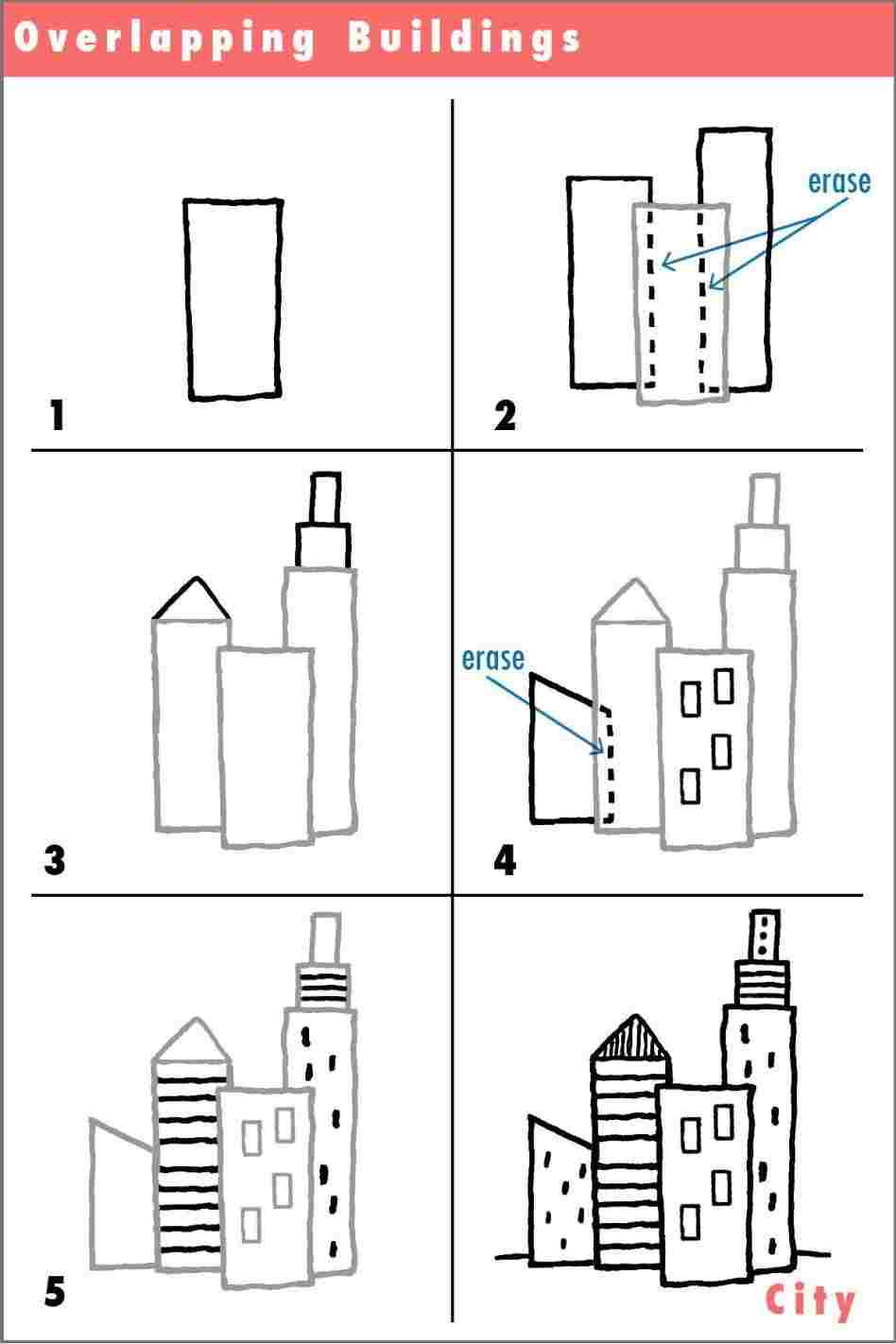 Overlapping Buildings

1

erase

2

3

erase

4

5

City