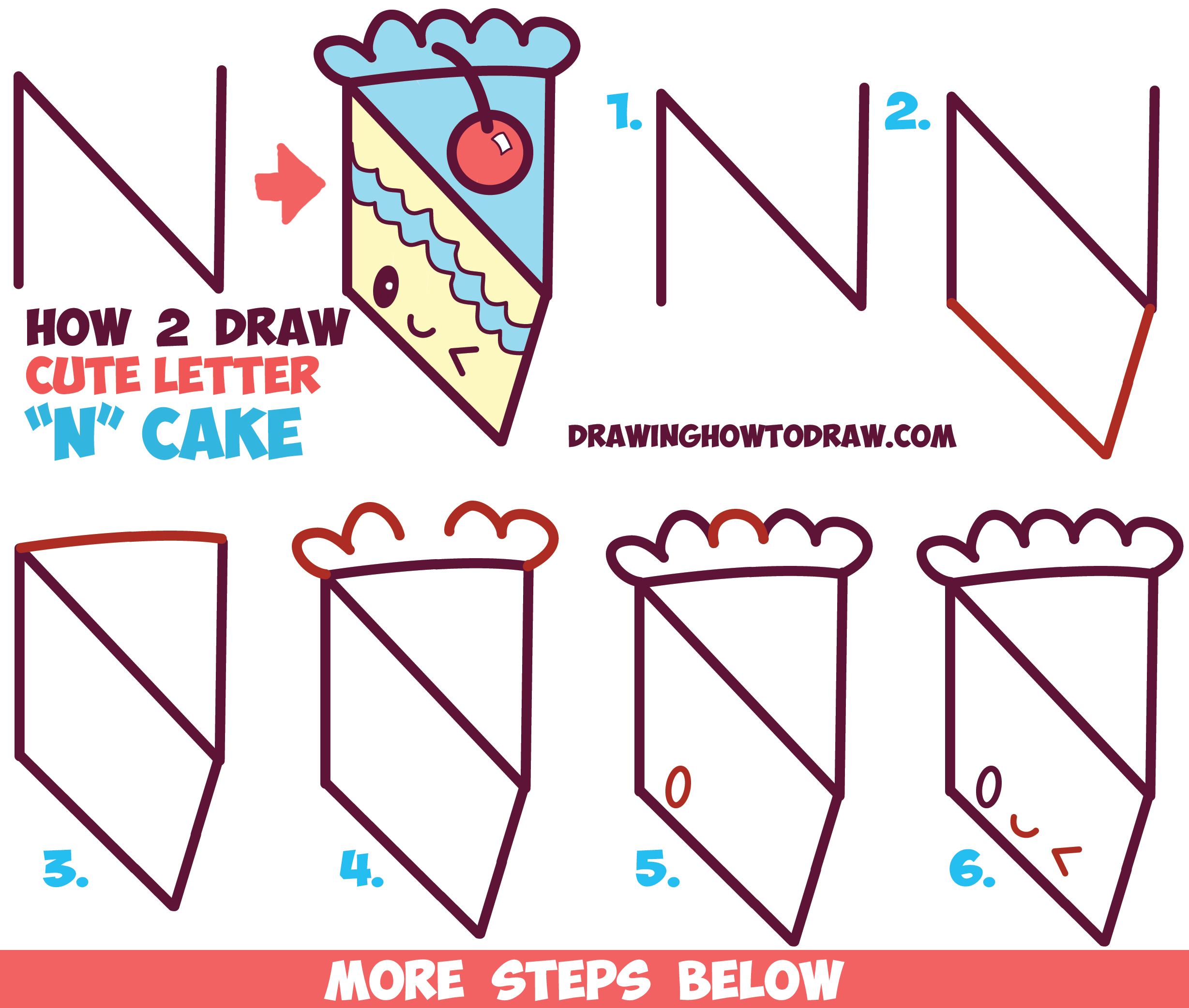 HOW 2 DRAW
CUTE LETTER
"N" CAKE

1.

2.

DRAWINGHOWTODRAW.COM

3.

4.

5.

6.

MORE STEPS BELOW