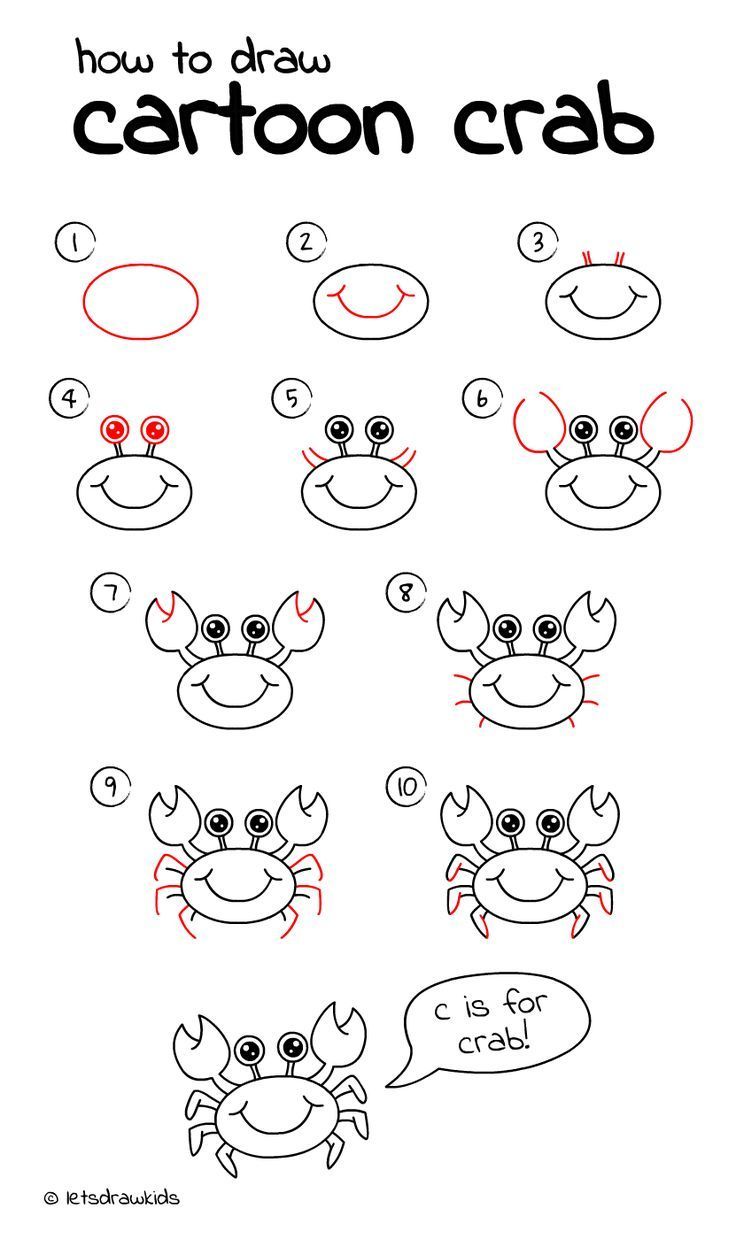 how to draw
cartoon crab

1

2

3

4

5

6

7

8

9

10

c is for crab!

© letsdrawkids