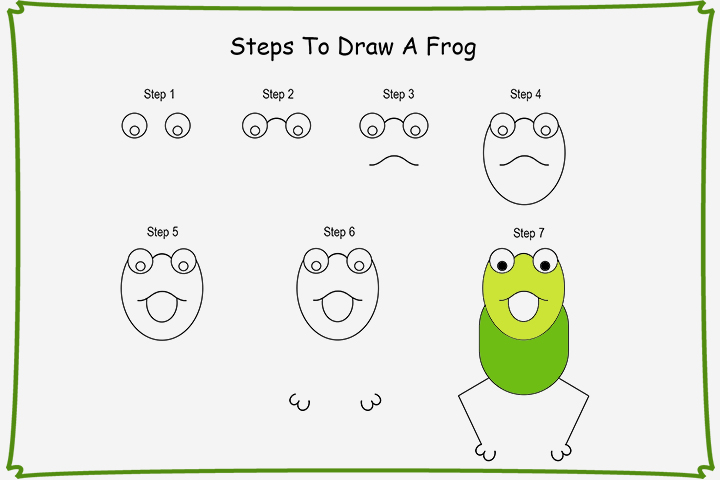 Steps To Draw A Frog

Step 1

Step 2

Step 3

Step 4

Step 5

Step 6

Step 7