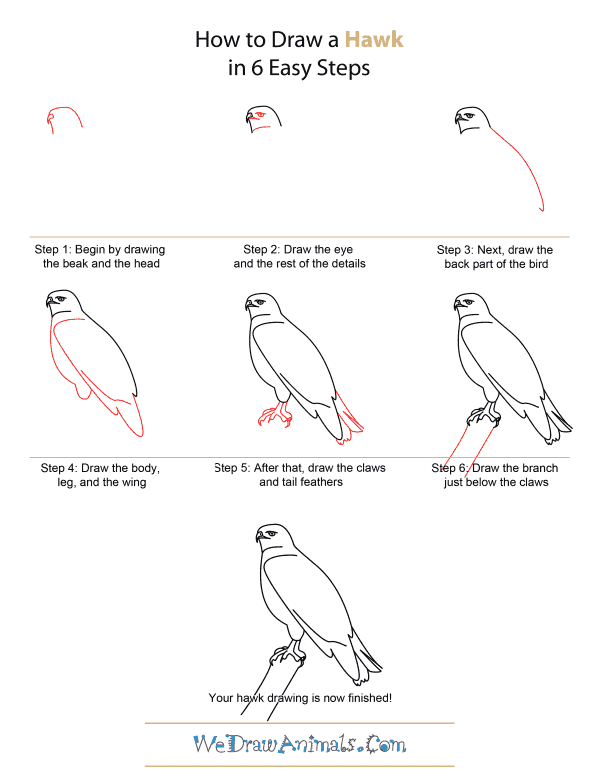 How to Draw a Hawk
in 6 Easy Steps

Step 1: Begin by drawing the beak and the head

Step 2: Draw the eye and the rest of the details

Step 3: Next, draw the back part of the bird

Step 4: Draw the body, leg, and the wing

Step 5: After that, draw the claws and tail feathers

Step 6: Draw the branch just below the claws

Your hawk drawing is now finished!

WeDrawAnimals.Com