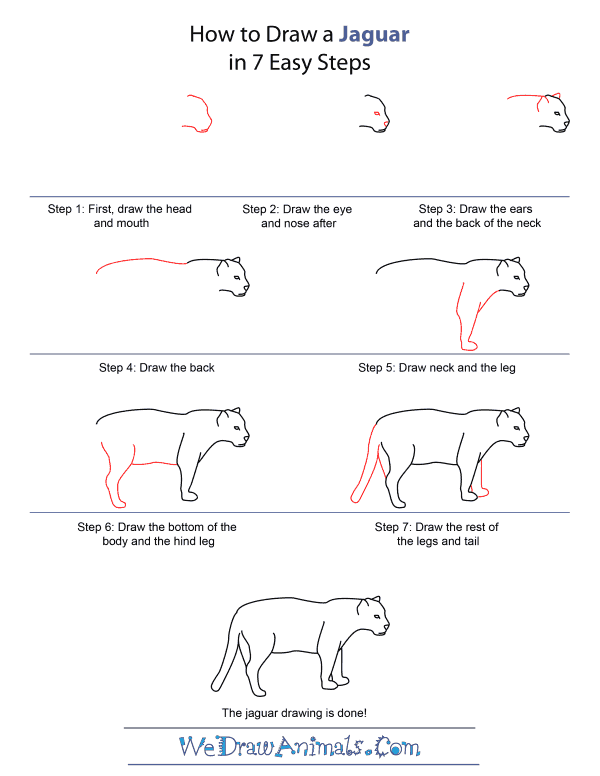 How to Draw a Jaguar
in 7 Easy Steps

Step 1: First, draw the head and mouth

Step 2: Draw the eye and nose after

Step 3: Draw the ears and the back of the neck

Step 4: Draw the back

Step 5: Draw neck and the leg

Step 6: Draw the bottom of the body and the hind leg

Step 7: Draw the rest of the legs and tail

The jaguar drawing is done!

WeDrawAnimals.Com