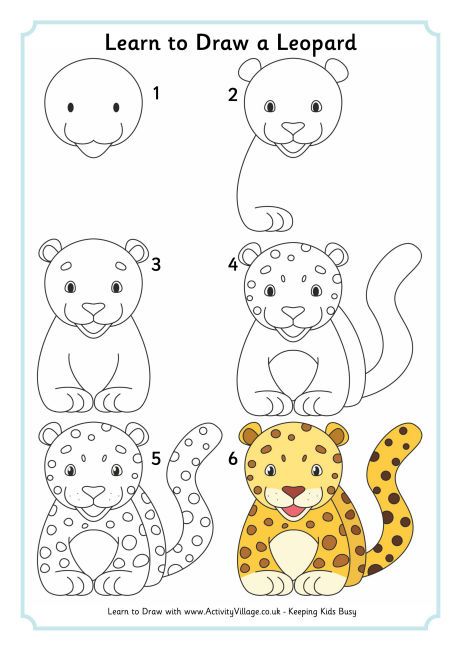 Learn to Draw a Leopard

1

2

3

4

5

6

Learn to Draw with www.ActivityVillage.co.uk - Keeping Kids Busy