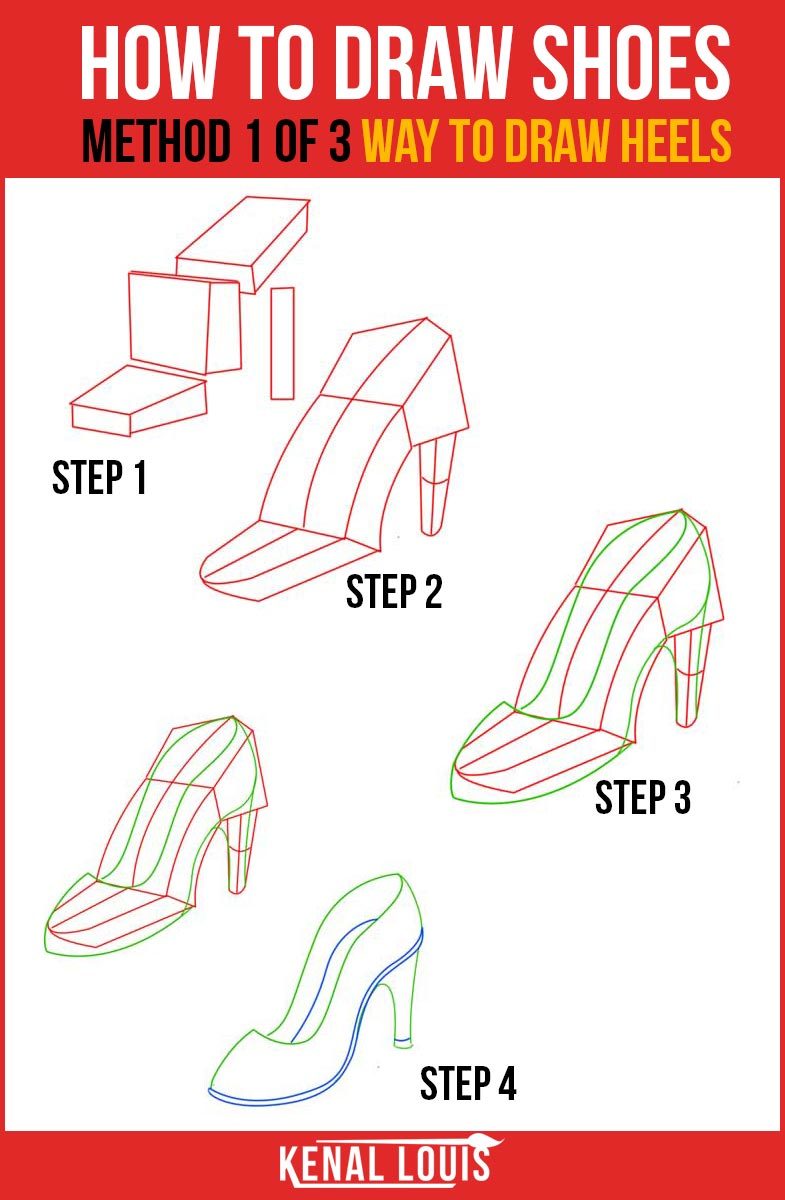 HOW TO DRAW SHOES

METHOD 1 OF 3 WAY TO DRAW HEELS

STEP 1

STEP 2

STEP 3

STEP 4

KENAL LOUIS