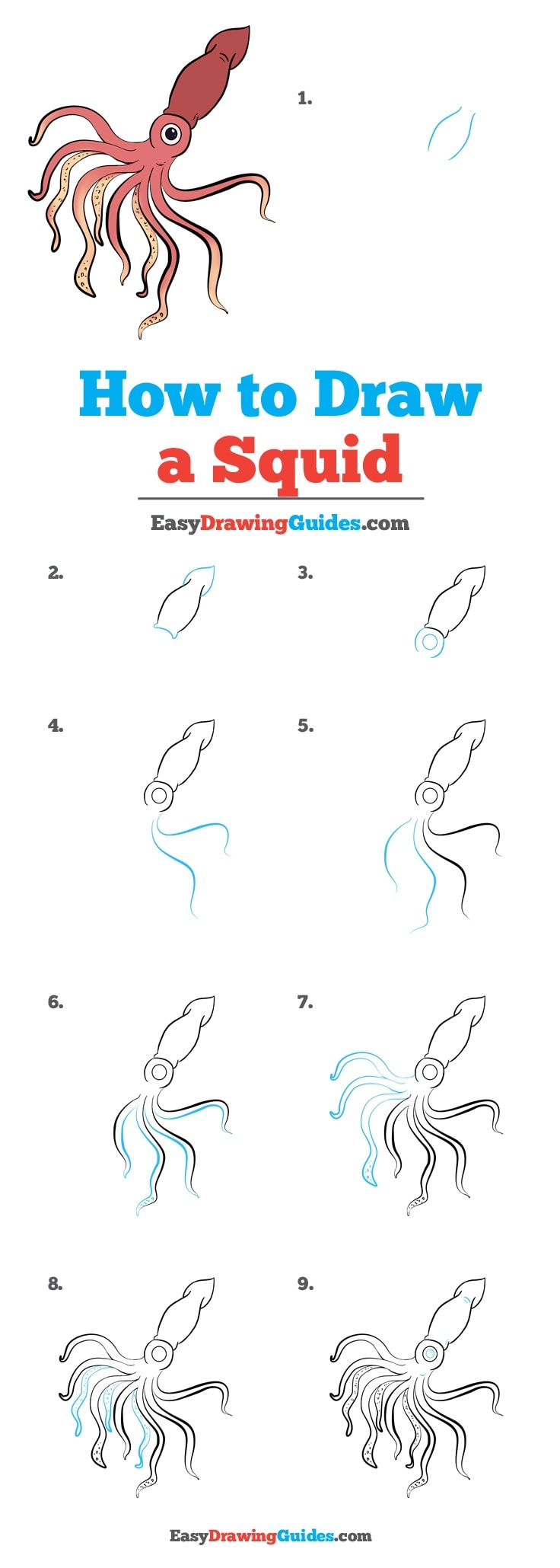 1.

How to Draw a Squid

EasyDrawingGuides.com

2.

3.

4.

5.

6.

7.

8.

9.

EasyDrawingGuides.com