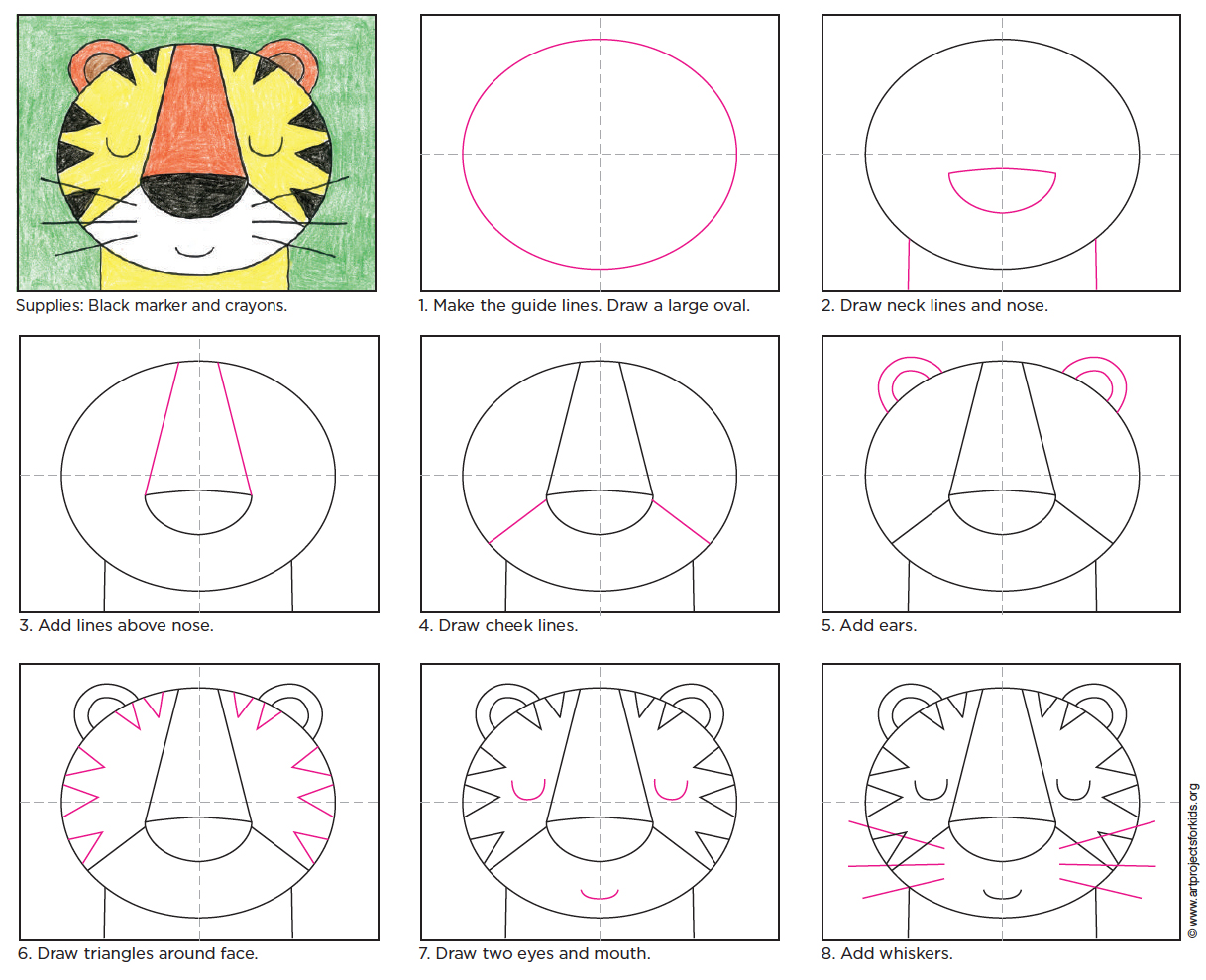 Supplies: Black marker and crayons.

1. Make the guide lines. Draw a large oval.

2. Draw neck lines and nose.

3. Add lines above nose.

4. Draw cheek lines.

5. Add ears.

6. Draw triangles around face.

7. Draw two eyes and mouth.

8. Add whiskers.

© www.artprojectsforkids.org