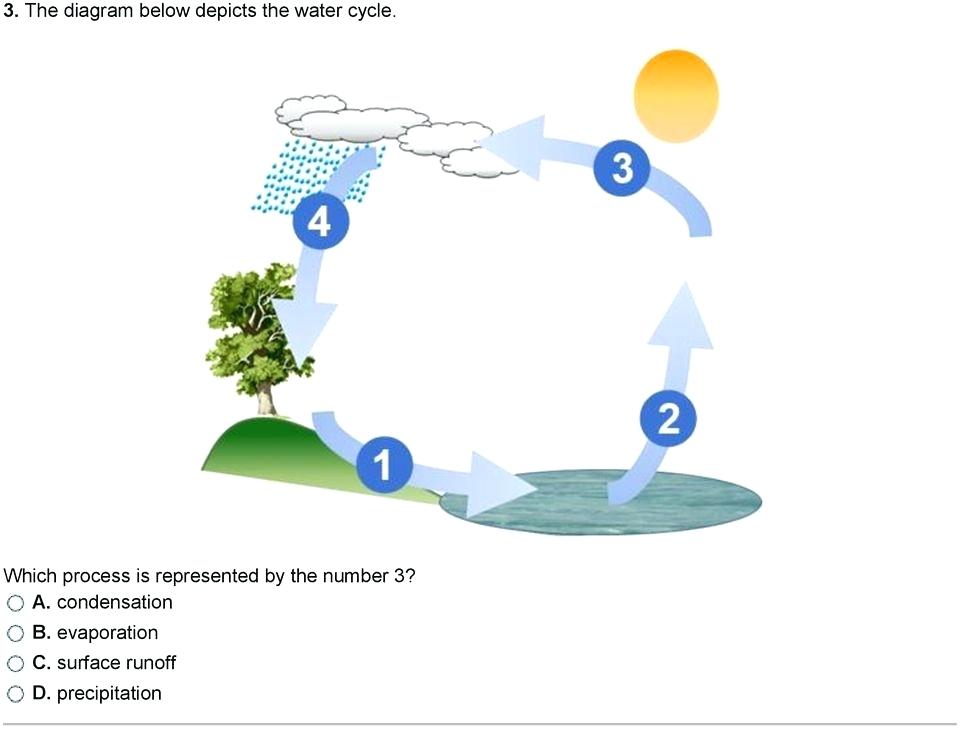 3. The diagram below depicts the water cycle.

3

4

2

1

Which process is represented by the number 3?
A. condensation
B. evaporation
C. surface runoff
D. precipitation