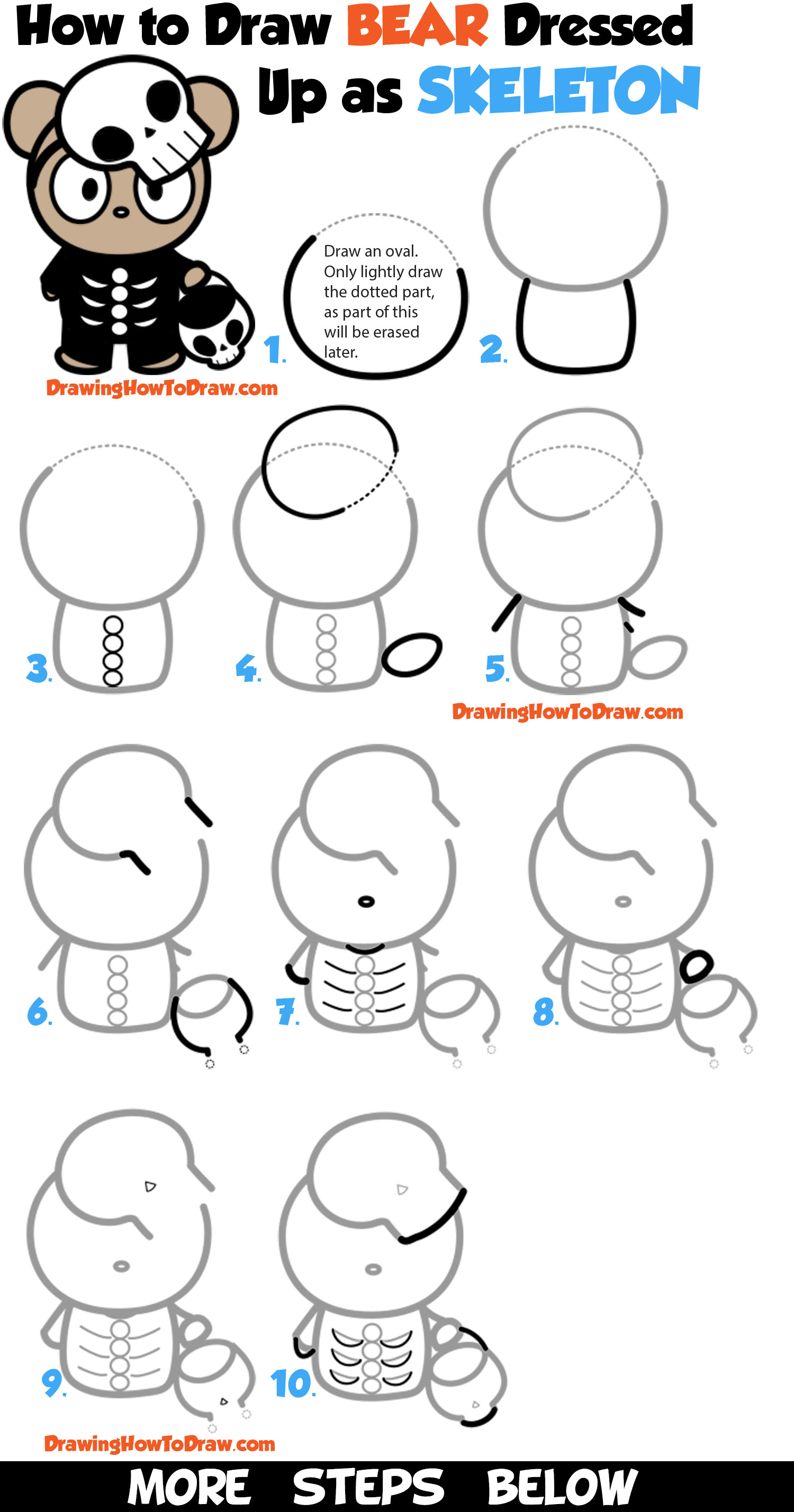 How to Draw BEAR Dressed Up as SKELETON

DrawingHowToDraw.com

1.

Draw an oval. Only lightly draw the dotted part, as part of this will be erased later.

2.

3.

4.

5.

DrawingHowToDraw.com

6.

7.

8.

9.

10.

DrawingHowToDraw.com

MORE STEPS BELOW