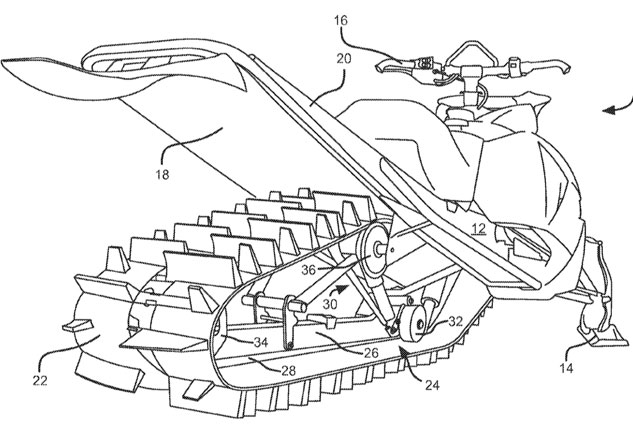 16
20
18
12
36
30
32
34
26
28
22
24
14