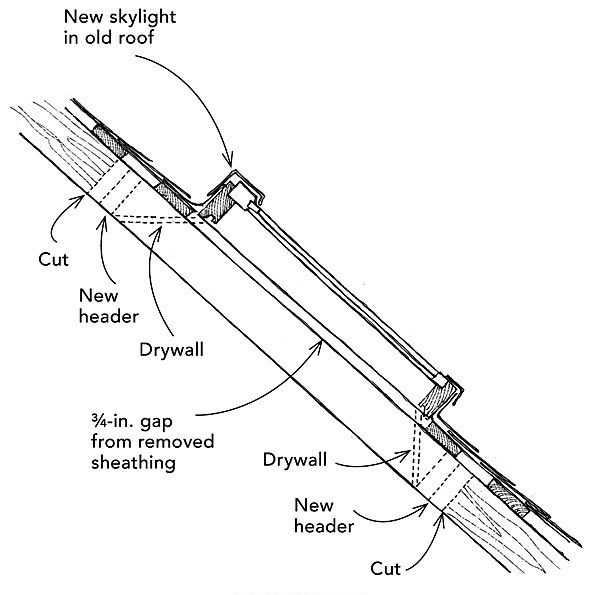 New skylight in old roof

Cut

New header

Drywall

¾-in. gap from removed sheathing

Drywall

New header

Cut