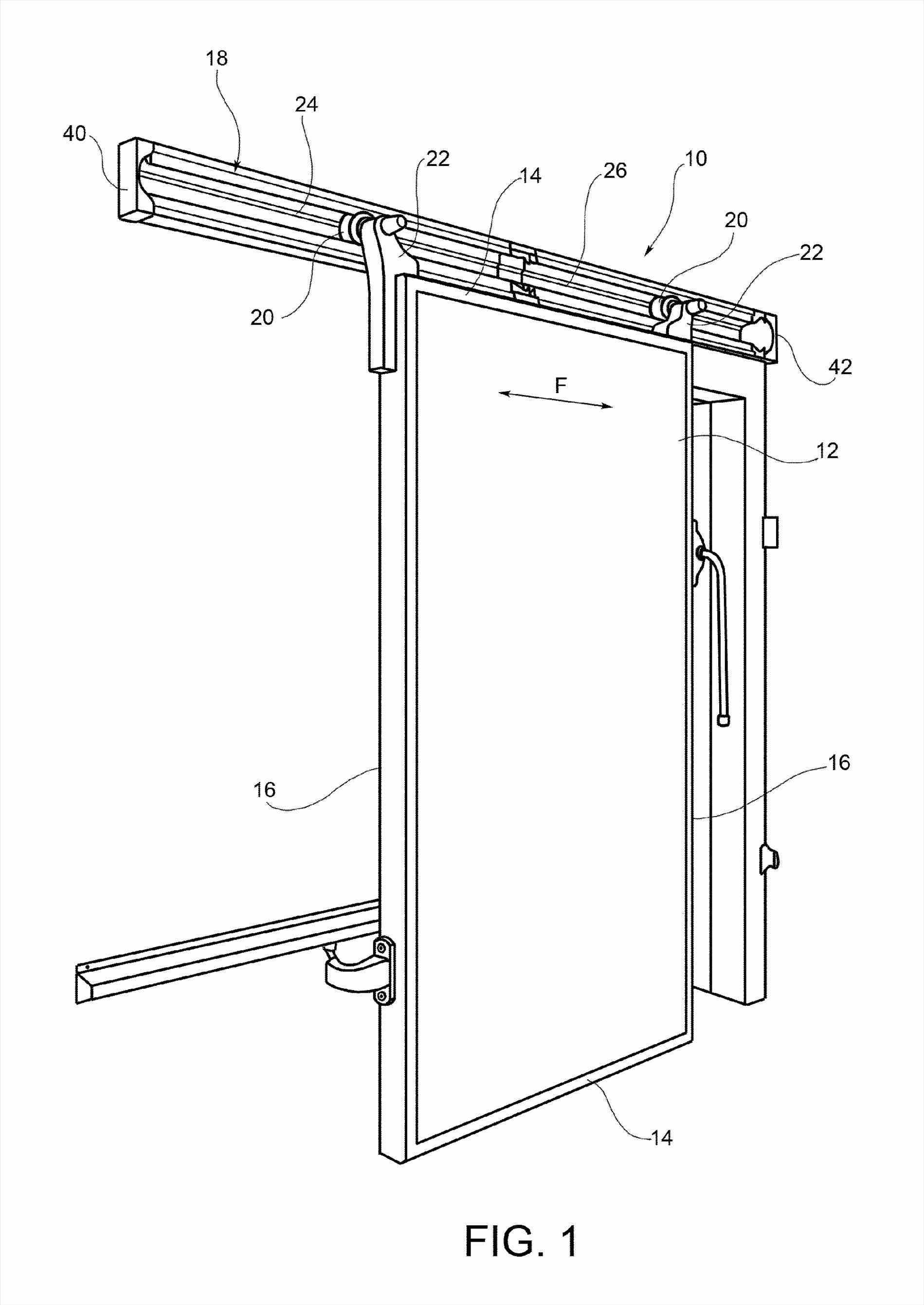 18
24
40
22
14
26
10
20
22
20
42
F
12
16
16
14
FIG. 1