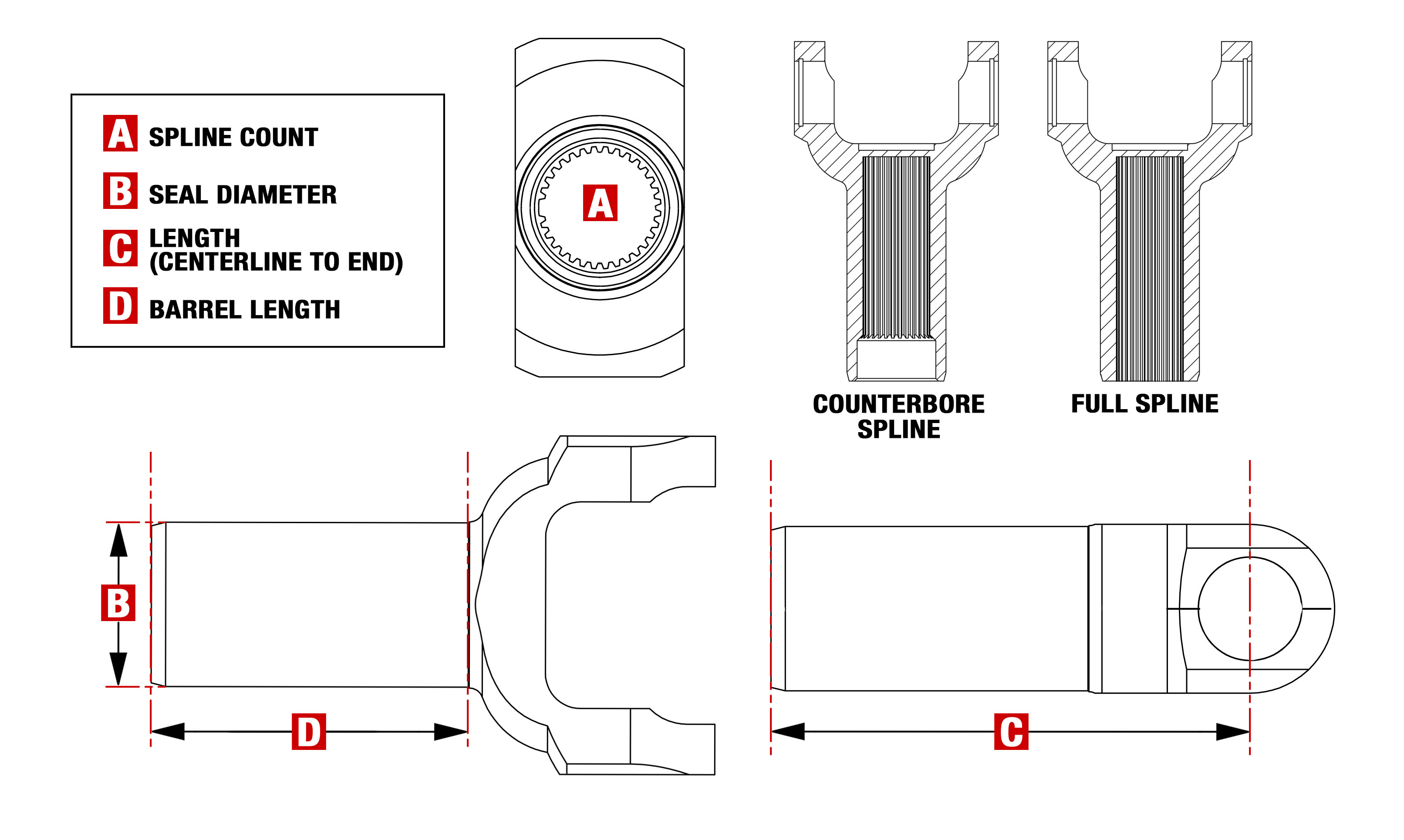 A SPLINE COUNT

B SEAL DIAMETER

C LENGTH (CENTERLINE TO END)

D BARREL LENGTH

A

COUNTERBORE SPLINE

FULL SPLINE

B

D

C