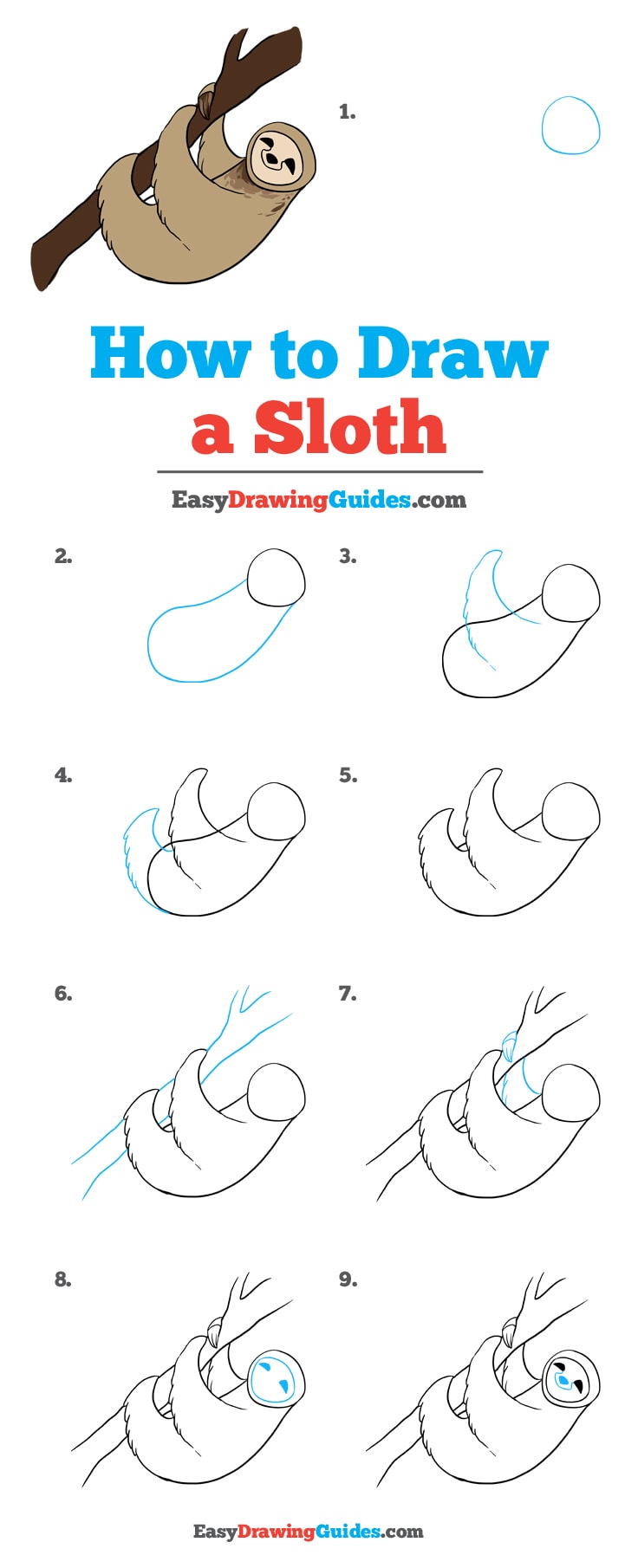 1.

How to Draw a Sloth

EasyDrawingGuides.com

2.

3.

4.

5.

6.

7.

8.

9.

EasyDrawingGuides.com