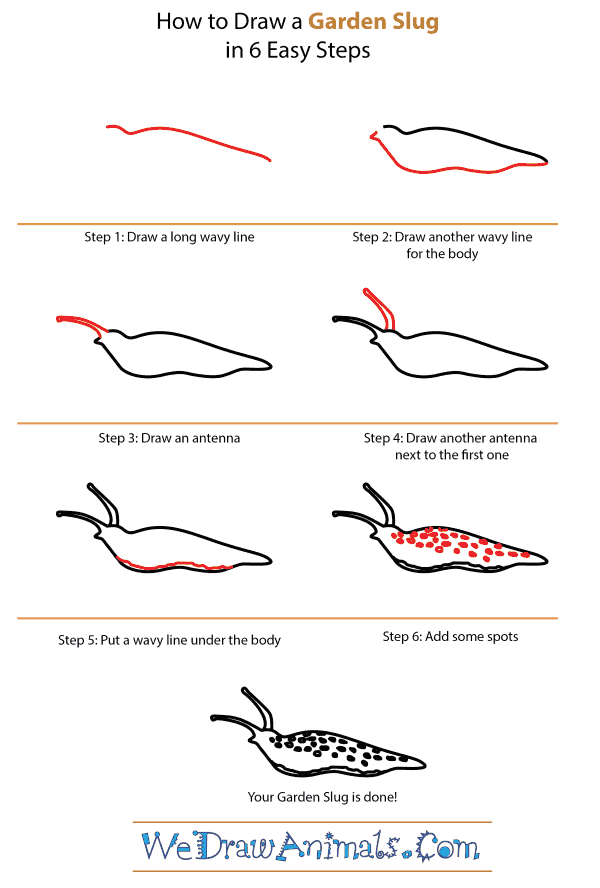 How to Draw a Garden Slug in 6 Easy Steps

Step 1: Draw a long wavy line

Step 2: Draw another wavy line for the body

Step 3: Draw an antenna

Step 4: Draw another antenna next to the first one

Step 5: Put a wavy line under the body

Step 6: Add some spots

Your Garden Slug is done!

WeDrawAnimals.Com