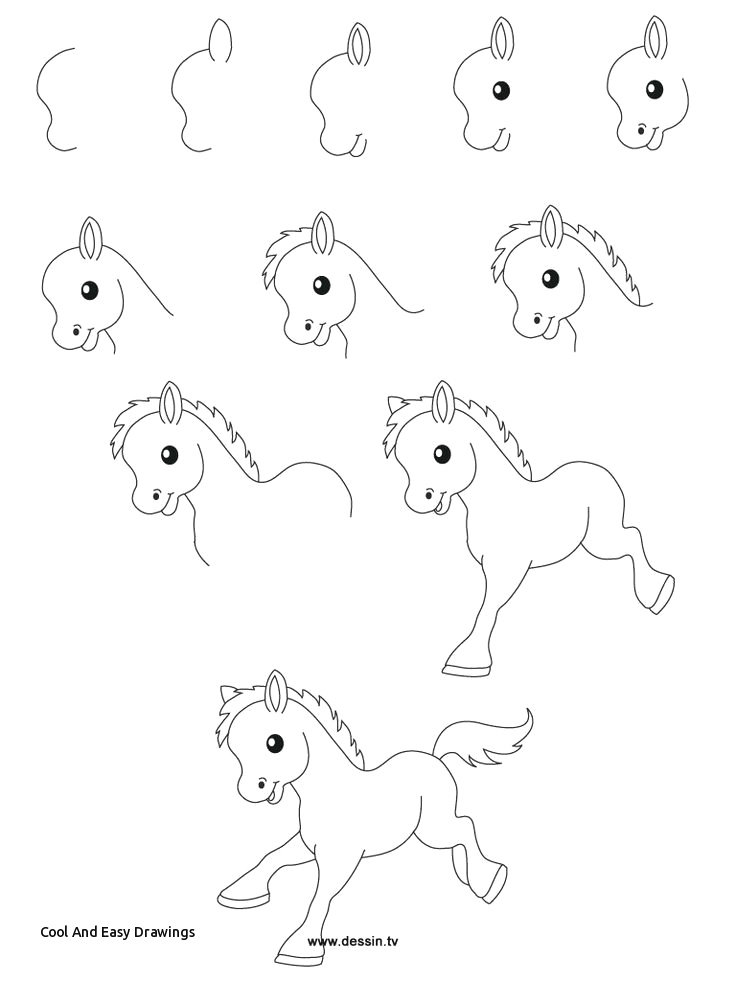 Cool And Easy Drawings

www.dessin.tv