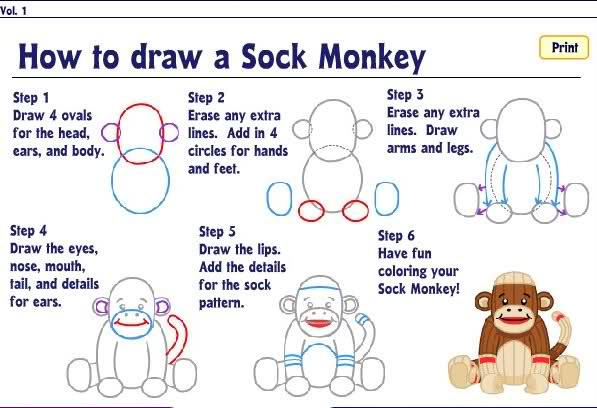 Vol. 1

How to draw a Sock Monkey

Print

Step 1
Draw 4 ovals for the head, ears, and body.

Step 2
Erase any extra lines. Add in 4 circles for hands and feet.

Step 3
Erase any extra lines. Draw arms and legs.

Step 4
Draw the eyes, nose, mouth, tail, and details for ears.

Step 5
Draw the lips. Add the details for the sock pattern.

Step 6
Have fun coloring your Sock Monkey!