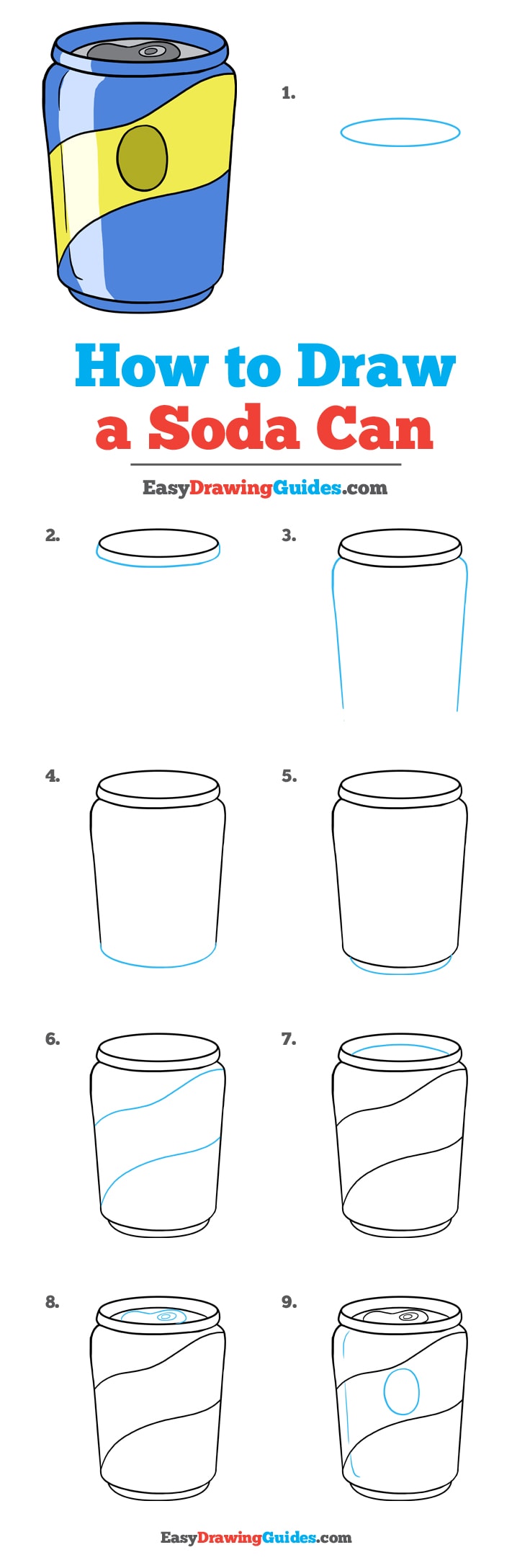 1.

How to Draw
a Soda Can

EasyDrawingGuides.com

2.

3.

4.

5.

6.

7.

8.

9.

EasyDrawingGuides.com