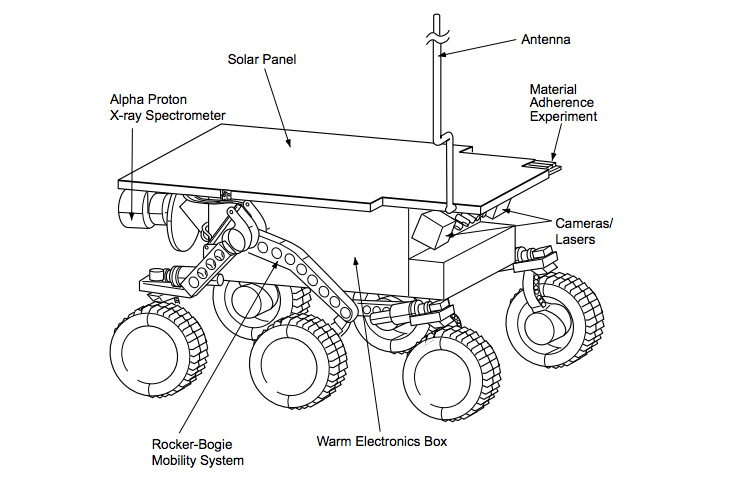 Antenna

Solar Panel

Material
Adherence
Experiment

Alpha Proton
X-ray Spectrometer

Cameras/
Lasers

Rocker-Bogie
Mobility System

Warm Electronics Box