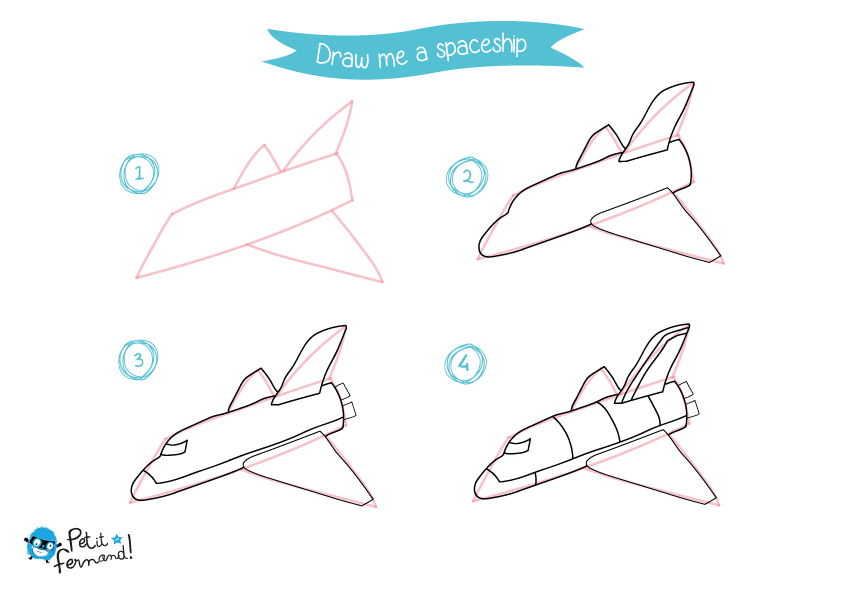 Draw me a spaceship

1

2

3

4

Petit Fernand!