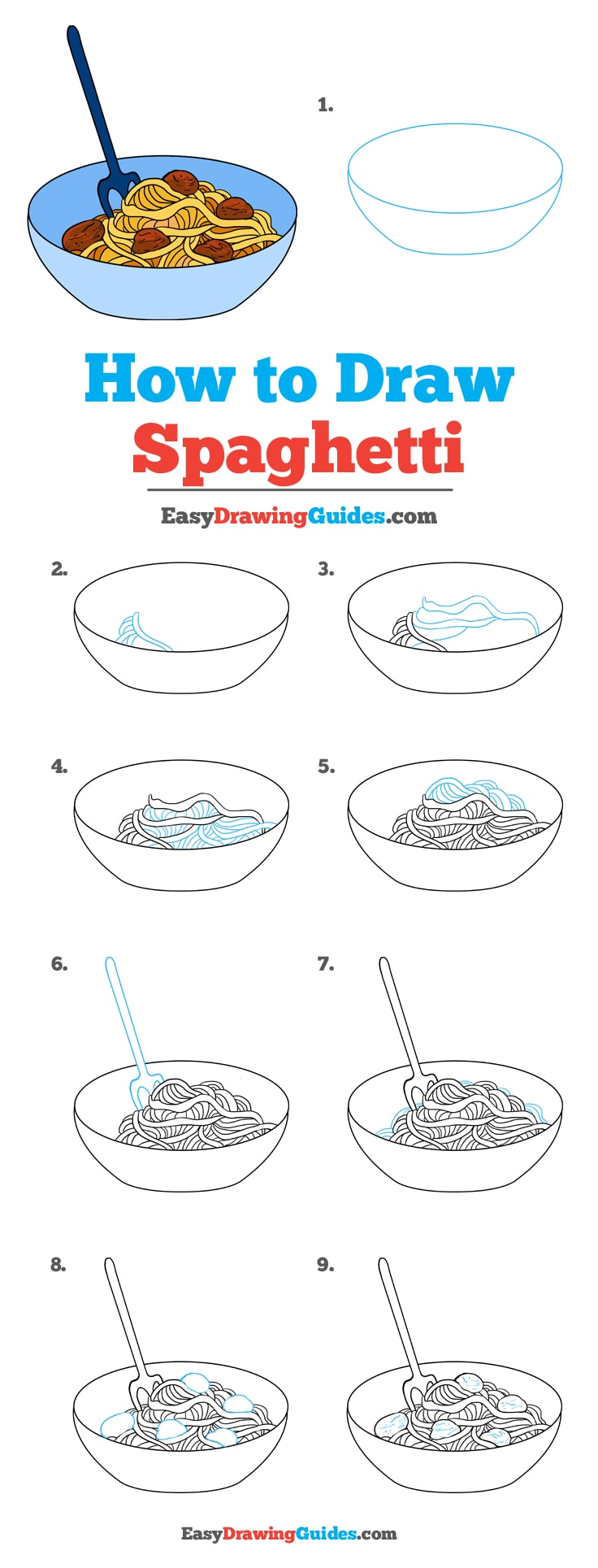 1.

How to Draw Spaghetti

EasyDrawingGuides.com

2.

3.

4.

5.

6.

7.

8.

9.

EasyDrawingGuides.com