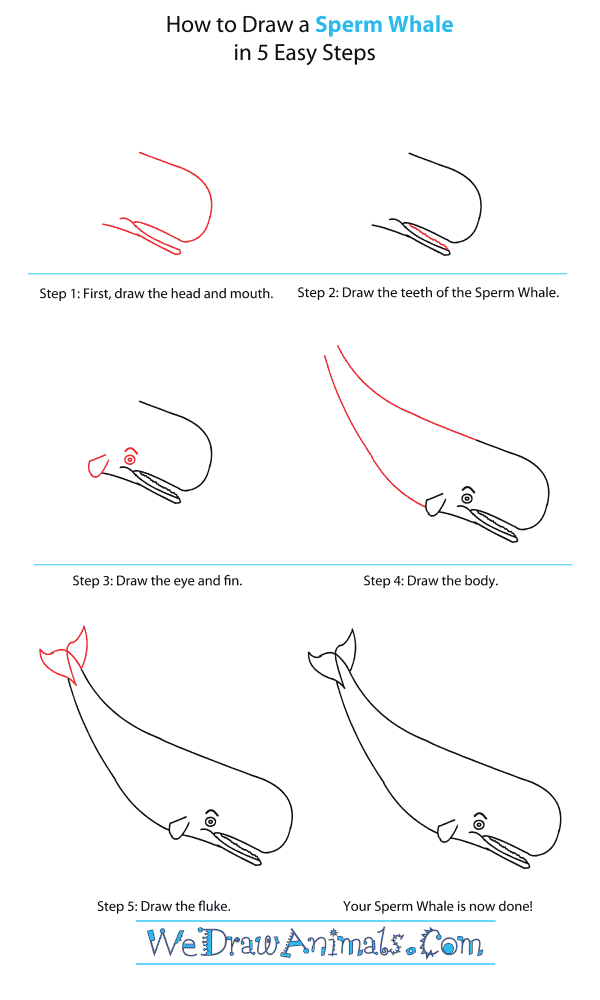 How to Draw a Sperm Whale
in 5 Easy Steps

Step 1: First, draw the head and mouth.

Step 2: Draw the teeth of the Sperm Whale.

Step 3: Draw the eye and fin.

Step 4: Draw the body.

Step 5: Draw the fluke.

Your Sperm Whale is now done!

WeDrawAnimals.Com