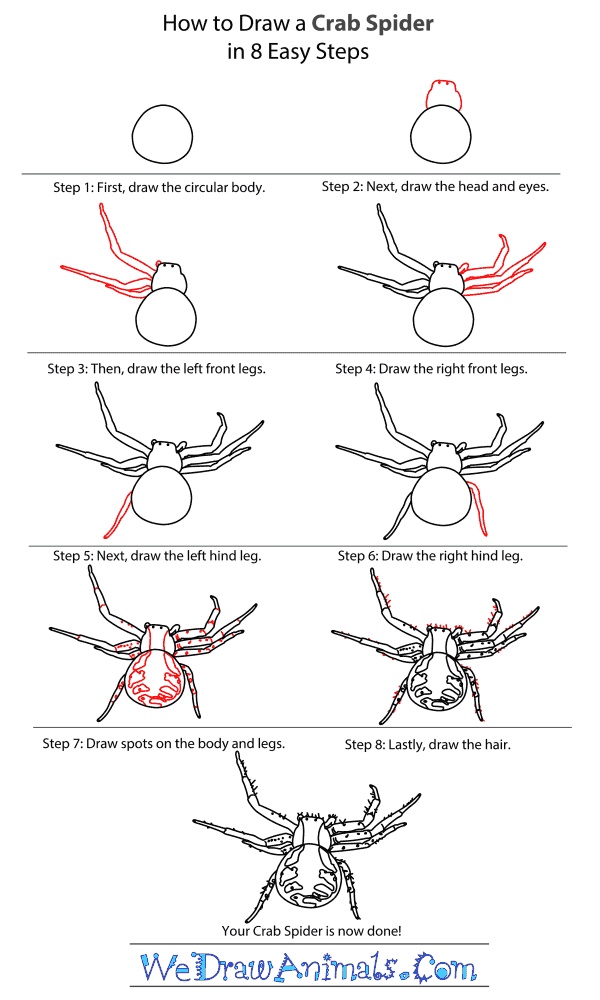 How to Draw a Crab Spider
in 8 Easy Steps

Step 1: First, draw the circular body.

Step 2: Next, draw the head and eyes.

Step 3: Then, draw the left front legs.

Step 4: Draw the right front legs.

Step 5: Next, draw the left hind leg.

Step 6: Draw the right hind leg.

Step 7: Draw spots on the body and legs.

Step 8: Lastly, draw the hair.

Your Crab Spider is now done!

WeDrawAnimals.Com