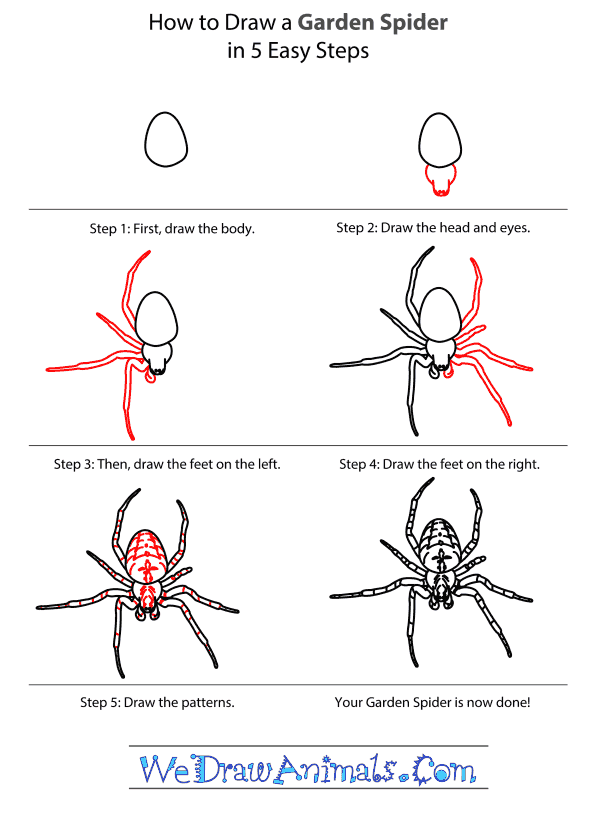 How to Draw a Garden Spider
in 5 Easy Steps

Step 1: First, draw the body.

Step 2: Draw the head and eyes.

Step 3: Then, draw the feet on the left.

Step 4: Draw the feet on the right.

Step 5: Draw the patterns.

Your Garden Spider is now done!

WeDrawAnimals.Com