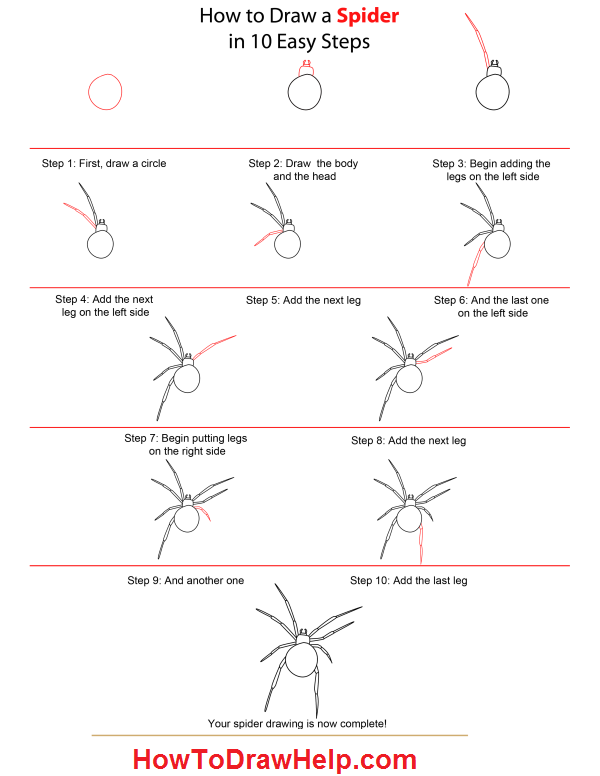 How to Draw a Spider
in 10 Easy Steps

Step 1: First, draw a circle

Step 2: Draw the body and the head

Step 3: Begin adding the legs on the left side

Step 4: Add the next leg on the left side

Step 5: Add the next leg

Step 6: And the last one on the left side

Step 7: Begin putting legs on the right side

Step 8: Add the next leg

Step 9: And another one

Step 10: Add the last leg

Your spider drawing is now complete!

HowToDrawHelp.com