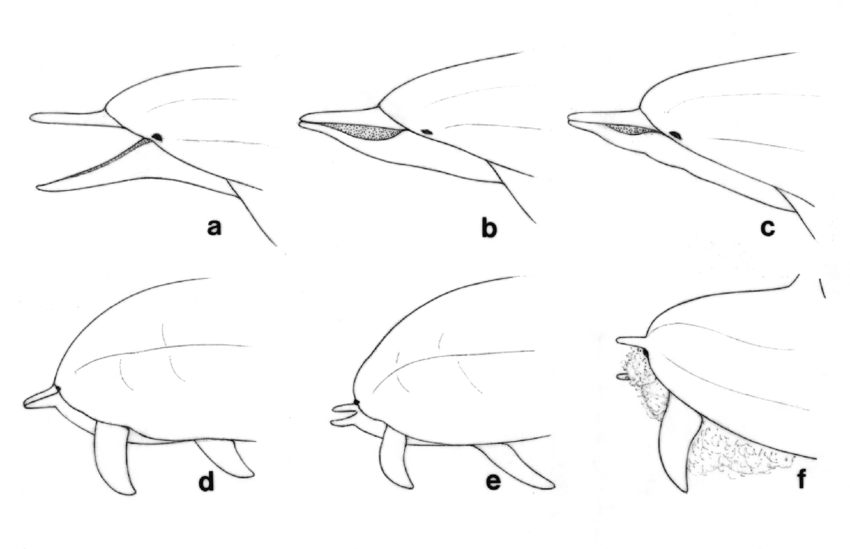 a b c

d e f