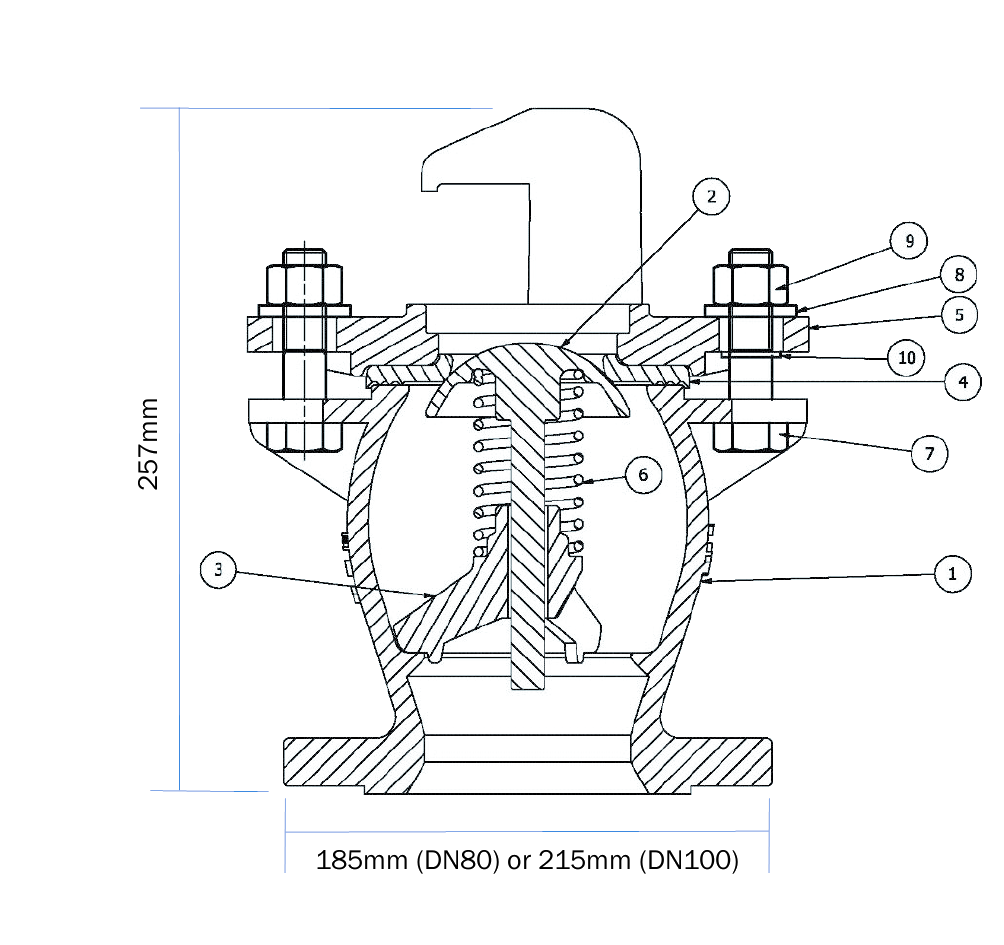 257mm

2
9
8
5
10
4
7
6
3
1

185mm (DN80) or 215mm (DN100)