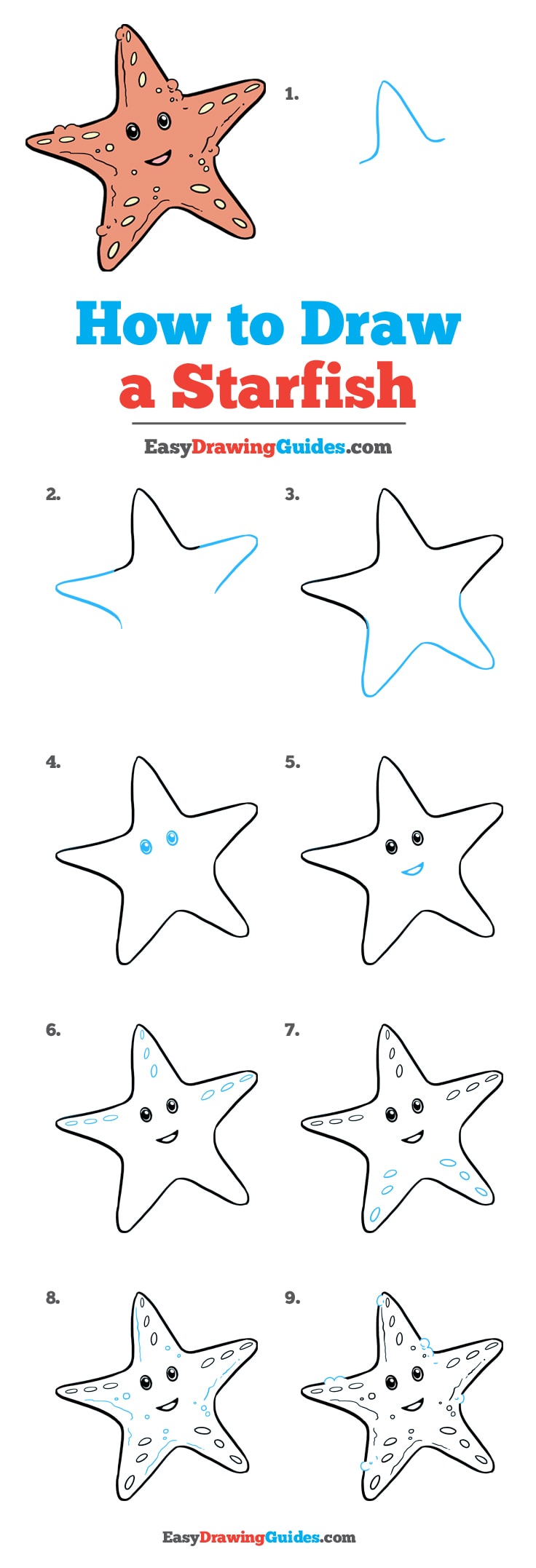 1.

How to Draw a Starfish

EasyDrawingGuides.com

2.

3.

4.

5.

6.

7.

8.

9.

EasyDrawingGuides.com