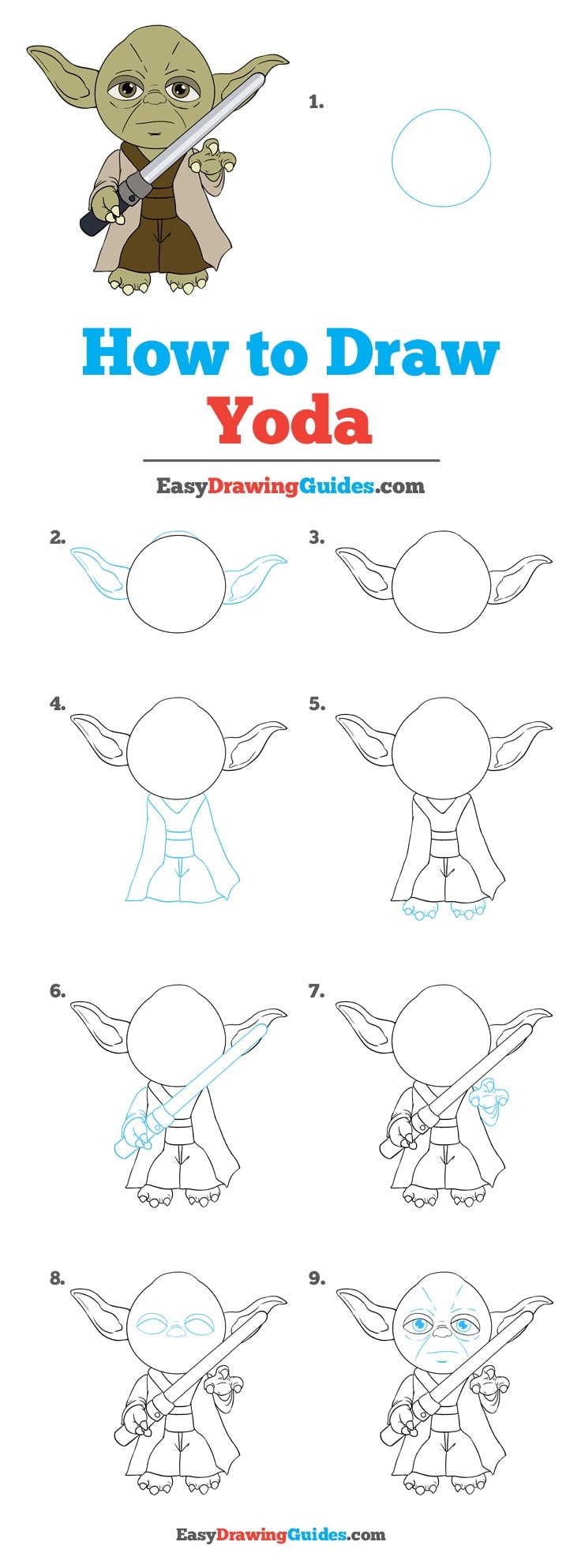 1.

How to Draw
Yoda

EasyDrawingGuides.com

2.

3.

4.

5.

6.

7.

8.

9.

EasyDrawingGuides.com