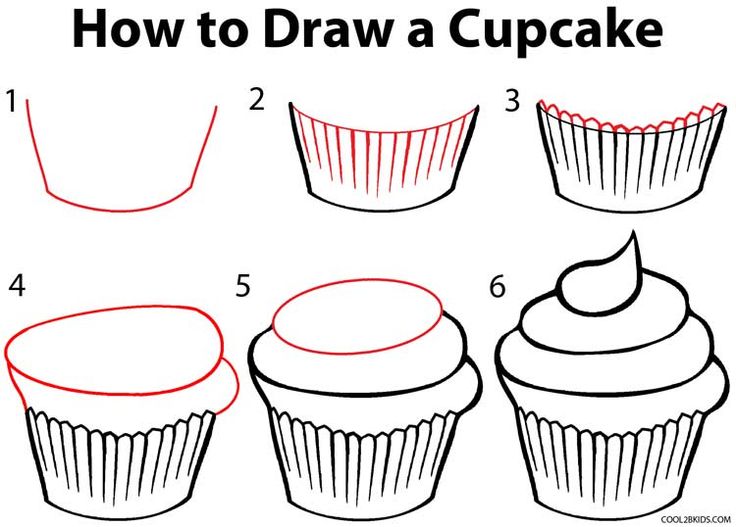 How to Draw a Cupcake

1

2

3

4

5

6

COOL2BKIDS.COM