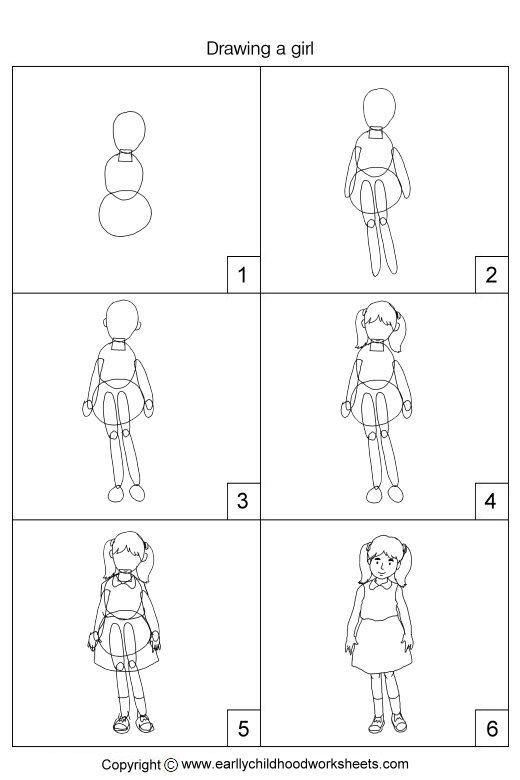 Drawing a girl

1

2

3

4

5

6

Copyright © www.earlychildhoodworksheets.com